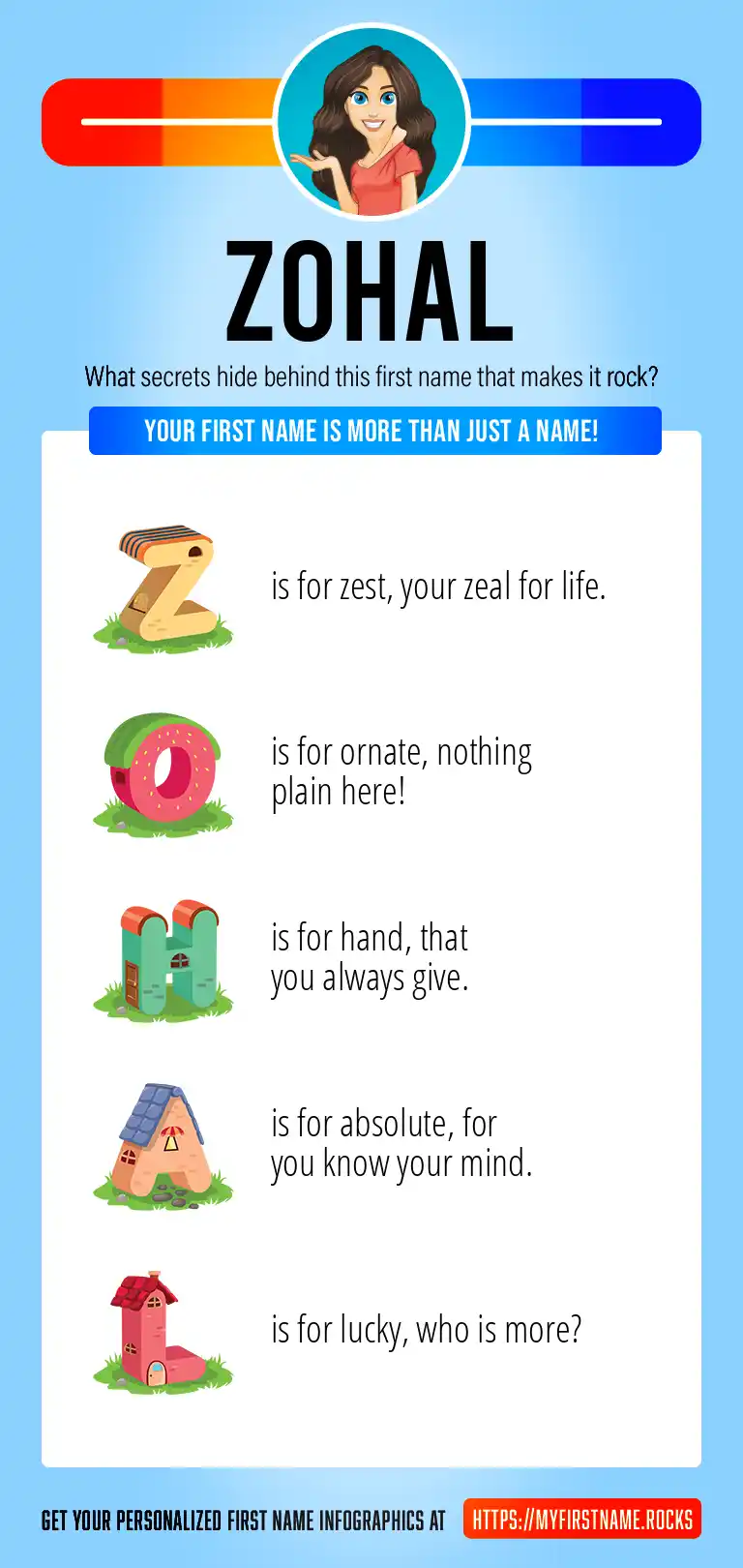 ZOHAL

What secrets hide behind this first name that makes it rock?

YOUR FIRST NAME IS MORE THAN JUST A NAME!

Z is for zest, your zeal for life.

O is for ornate, nothing plain here!

H is for hand, that you always give.

A is for absolute, for you know your mind.

L is for lucky, who is more?

GET YOUR PERSONALIZED FIRST NAME INFOGRAPHICS AT HTTPS://MYFIRSTNAME.ROCKS