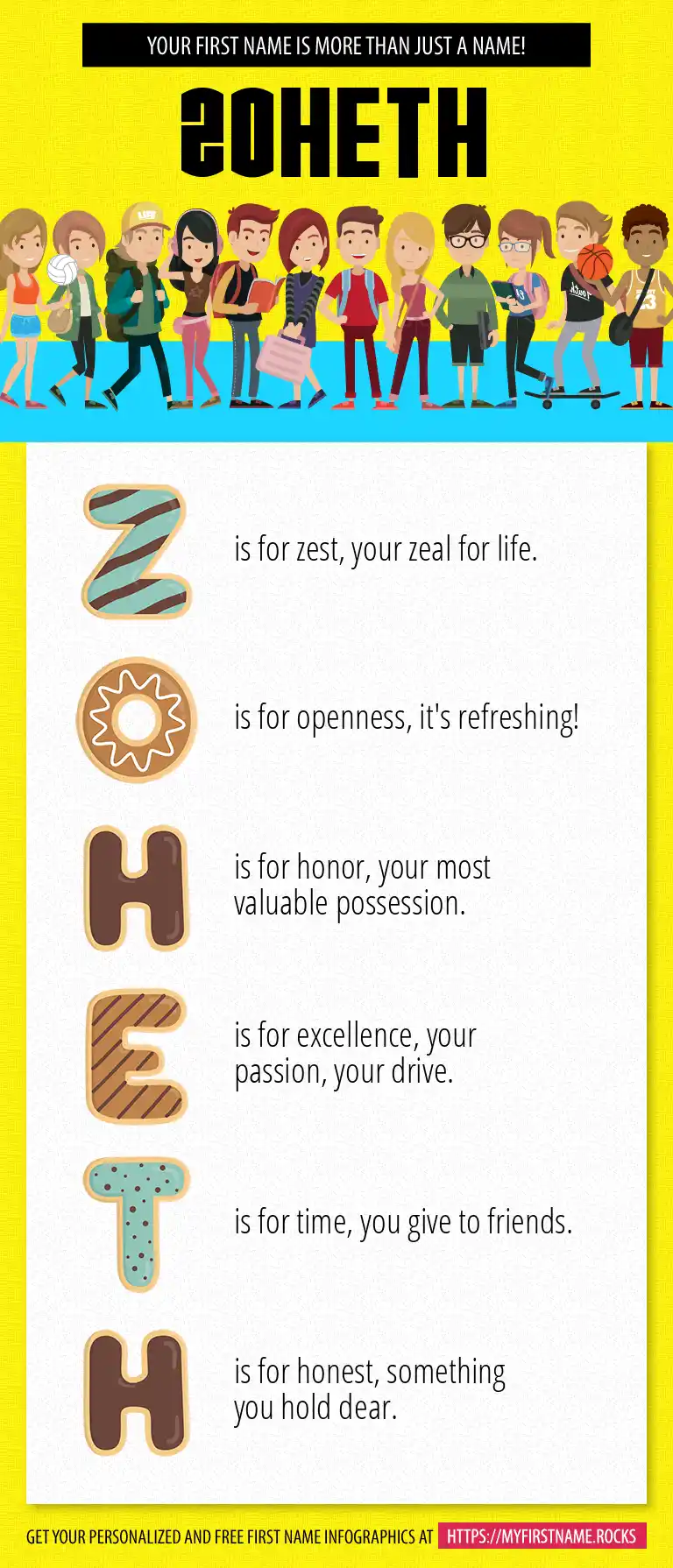 YOUR FIRST NAME IS MORE THAN JUST A NAME!

ZOHETH

Z is for zest, your zeal for life.

O is for openness, it's refreshing!

H is for honor, your most valuable possession.

E is for excellence, your passion, your drive.

T is for time, you give to friends.

H is for honest, something you hold dear.

GET YOUR PERSONALIZED AND FREE FIRST NAME INFOGRAPHICS AT HTTPS://MYFIRSTNAME.ROCKS