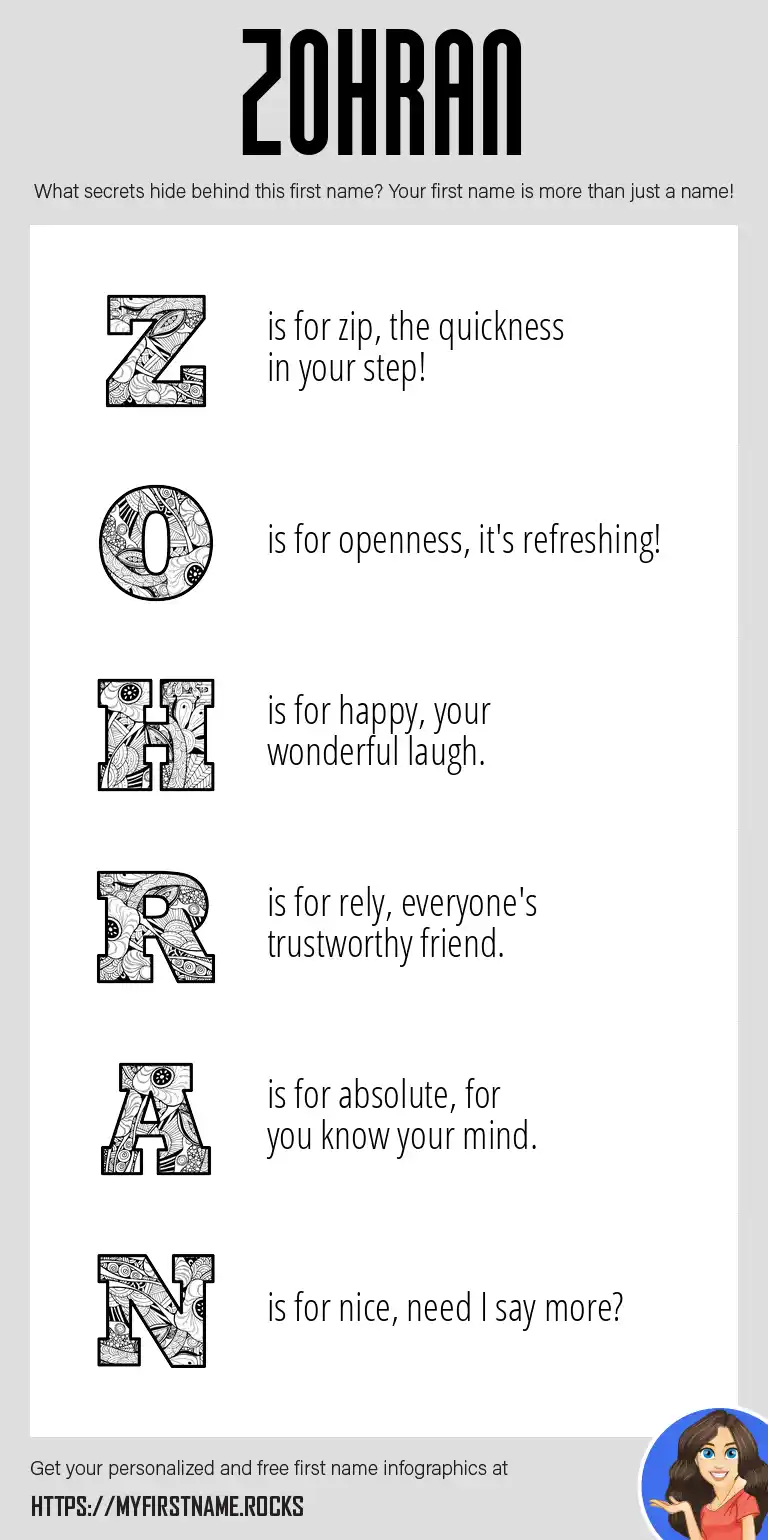 ZOHRAN

What secrets hide behind this first name? Your first name is more than just a name!

Z is for zip, the quickness in your step!

O is for openness, it's refreshing!

H is for happy, your wonderful laugh.

R is for rely, everyone's trustworthy friend.

A is for absolute, for you know your mind.

N is for nice, need I say more?

Get your personalized and free first name infographics at

HTTPS://MYFIRSTNAME.ROCKS