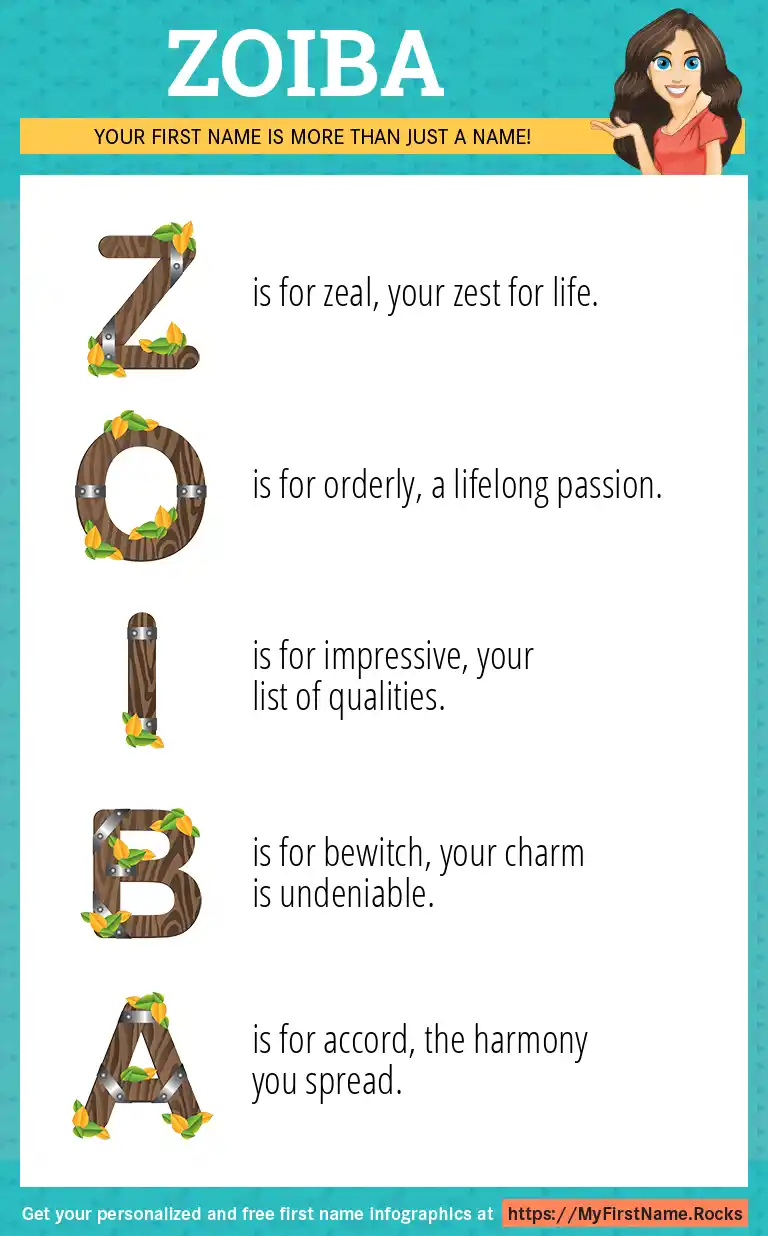 ZOIBA

YOUR FIRST NAME IS MORE THAN JUST A NAME!

Z is for zeal, your zest for life.

O is for orderly, a lifelong passion.

I is for impressive, your list of qualities.

B is for bewitch, your charm is undeniable.

A is for accord, the harmony you spread.

Get your personalized and free first name infographics at https://MyFirstName.Rocks