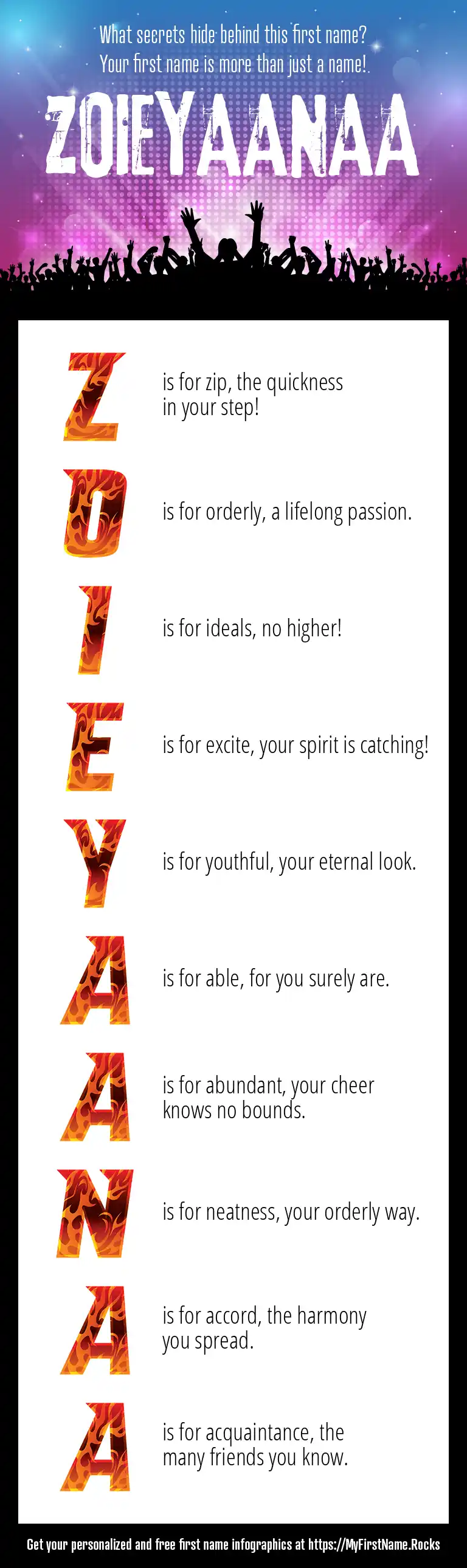 What secrets hide behind this first name?
Your first name is more than just a name!

ZOIEYAANAA

Z is for zip, the quickness in your step!

O is for orderly, a lifelong passion.

I is for ideals, no higher!

E is for excite, your spirit is catching!

Y is for youthful, your eternal look.

A is for able, for you surely are.

A is for abundant, your cheer knows no bounds.

N is for neatness, your orderly way.

A is for accord, the harmony you spread.

A is for acquaintance, the many friends you know.

Get your personalized and free first name infographics at https://MyFirstName.Rocks