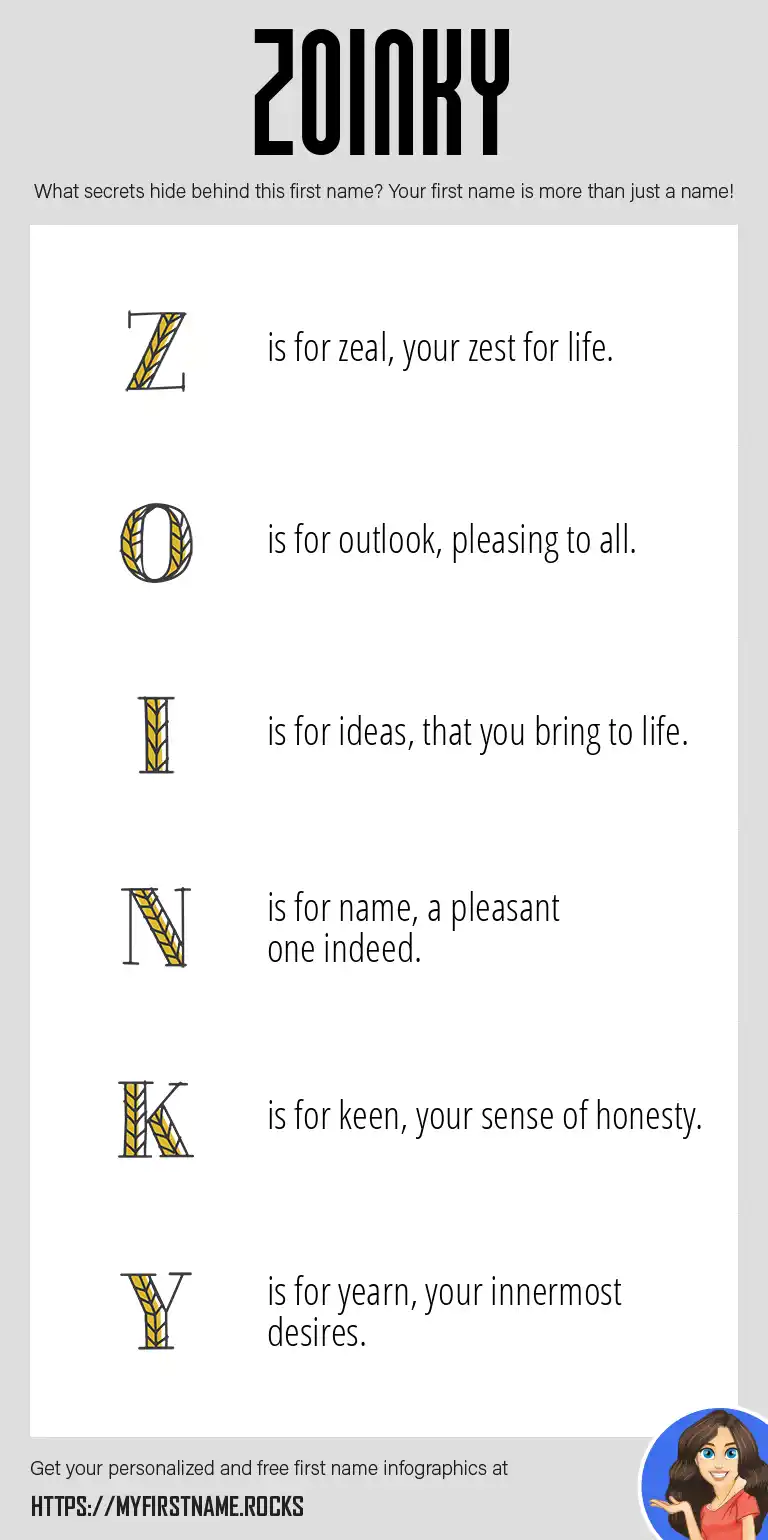 ZOINKY

What secrets hide behind this first name? Your first name is more than just a name!

Z is for zeal, your zest for life.

O is for outlook, pleasing to all.

I is for ideas, that you bring to life.

N is for name, a pleasant one indeed.

K is for keen, your sense of honesty.

Y is for yearn, your innermost desires.

Get your personalized and free first name infographics at

HTTPS://MYFIRSTNAME.ROCKS