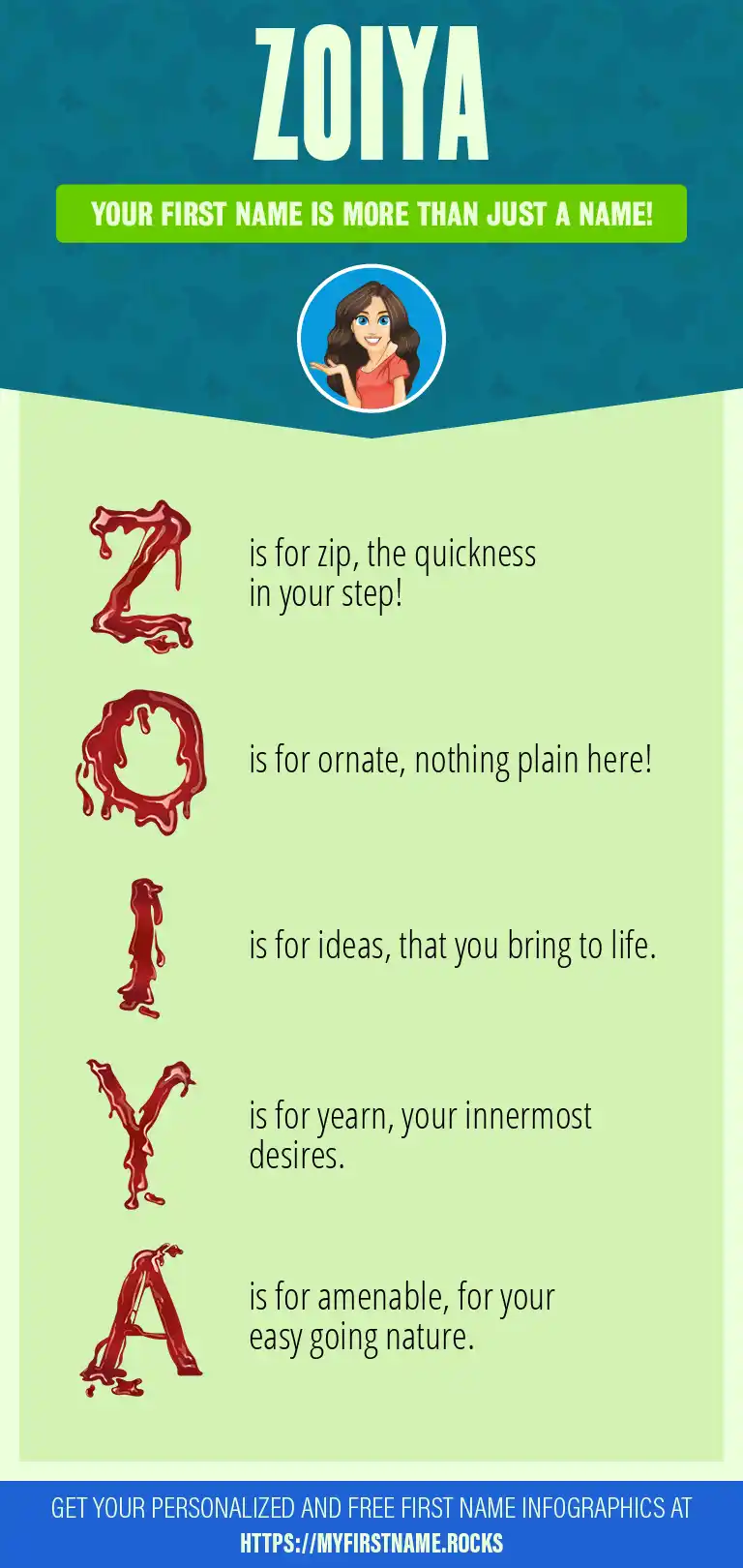 ZOIYA

YOUR FIRST NAME IS MORE THAN JUST A NAME!

Z is for zip, the quickness in your step!

O is for ornate, nothing plain here!

I is for ideas, that you bring to life.

Y is for yearn, your innermost desires.

A is for amenable, for your easy going nature.

GET YOUR PERSONALIZED AND FREE FIRST NAME INFOGRAPHICS AT HTTPS://MYFIRSTNAME.ROCKS