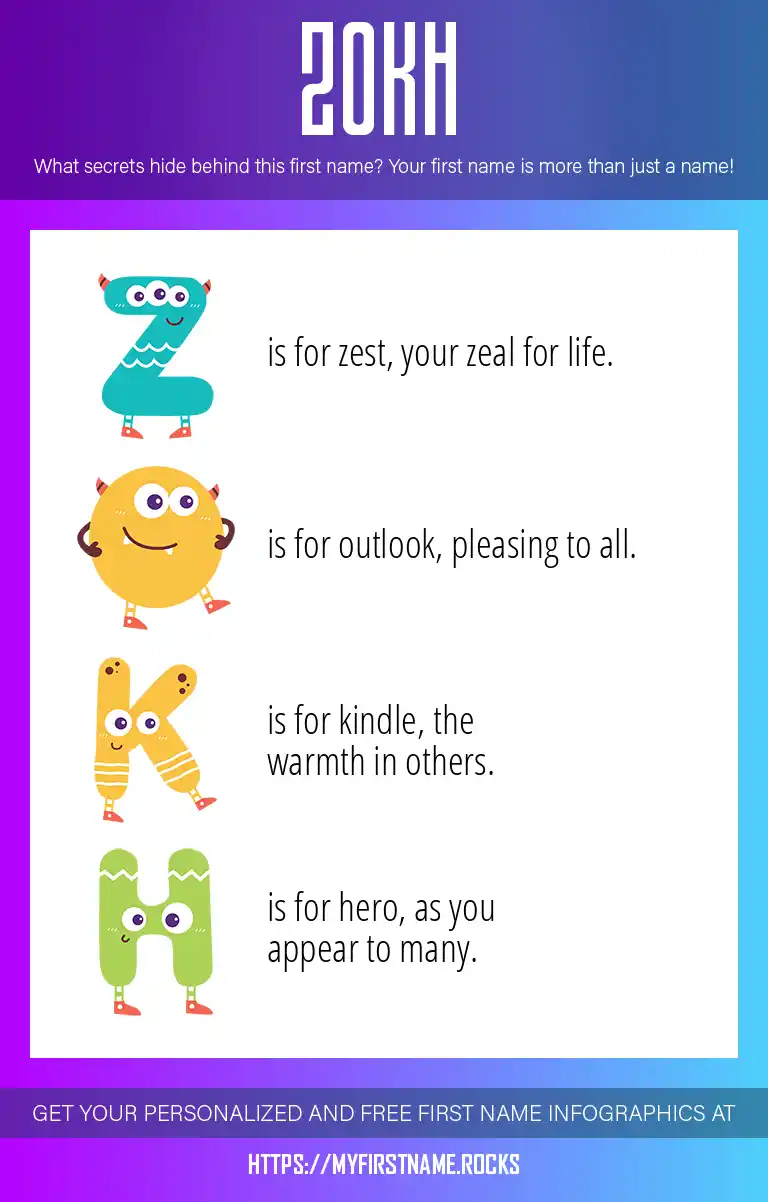 ZOKH

What secrets hide behind this first name? Your first name is more than just a name!

Z is for zest, your zeal for life.

O is for outlook, pleasing to all.

K is for kindle, the warmth in others.

H is for hero, as you appear to many.

GET YOUR PERSONALIZED AND FREE FIRST NAME INFOGRAPHICS AT

HTTPS://MYFIRSTNAME.ROCKS