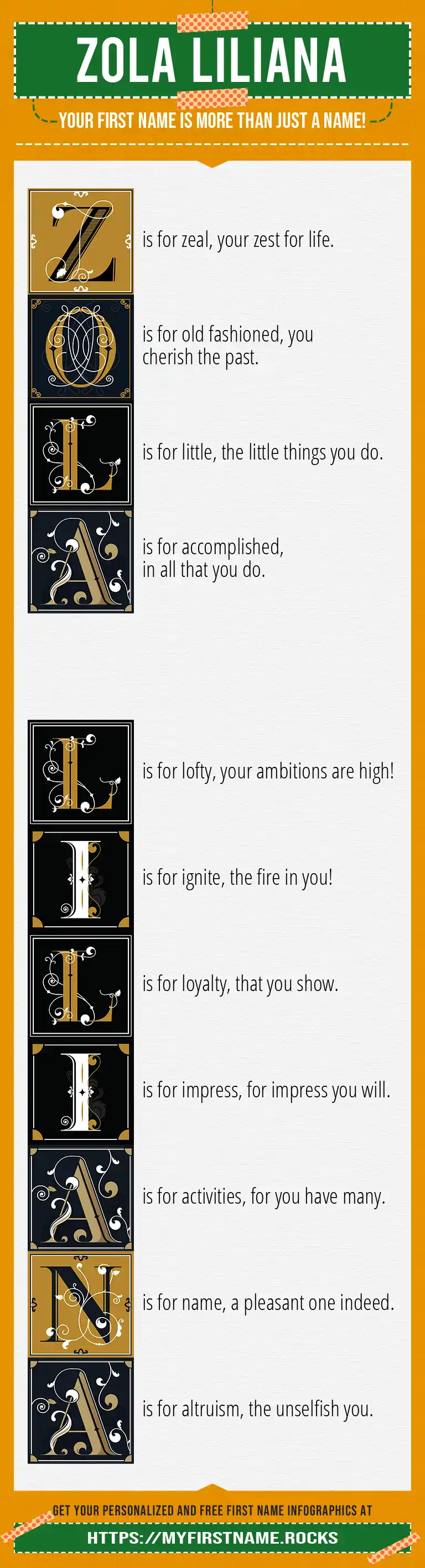 ZOLA LILIANA

YOUR FIRST NAME IS MORE THAN JUST A NAME!

Z is for zeal, your zest for life.

O is for old fashioned, you cherish the past.

L is for little, the little things you do.

A is for accomplished, in all that you do.

L is for lofty, your ambitions are high!

I is for ignite, the fire in you!

L is for loyalty, that you show.

I is for impress, for impress you will.

A is for activities, for you have many.

N is for name, a pleasant one indeed.

A is for altruism, the unselfish you.

GET YOUR PERSONALIZED AND FREE FIRST NAME INFOGRAPHICS AT

HTTPS://MYFIRSTNAME.ROCKS