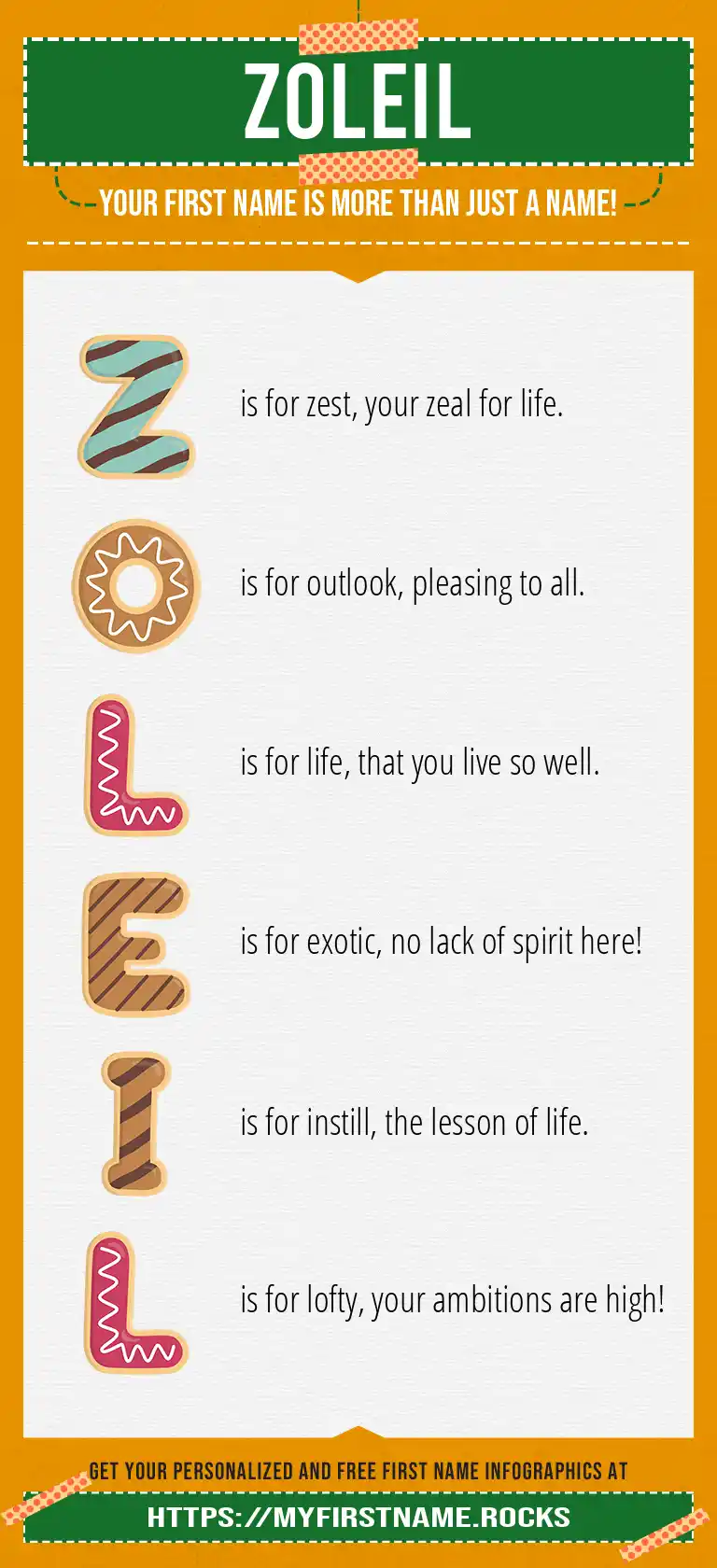 ZOLEIL

YOUR FIRST NAME IS MORE THAN JUST A NAME!

Z is for zest, your zeal for life.

O is for outlook, pleasing to all.

L is for life, that you live so well.

E is for exotic, no lack of spirit here!

I is for instill, the lesson of life.

L is for lofty, your ambitions are high!

GET YOUR PERSONALIZED AND FREE FIRST NAME INFOGRAPHICS AT

HTTPS://MYFIRSTNAME.ROCKS