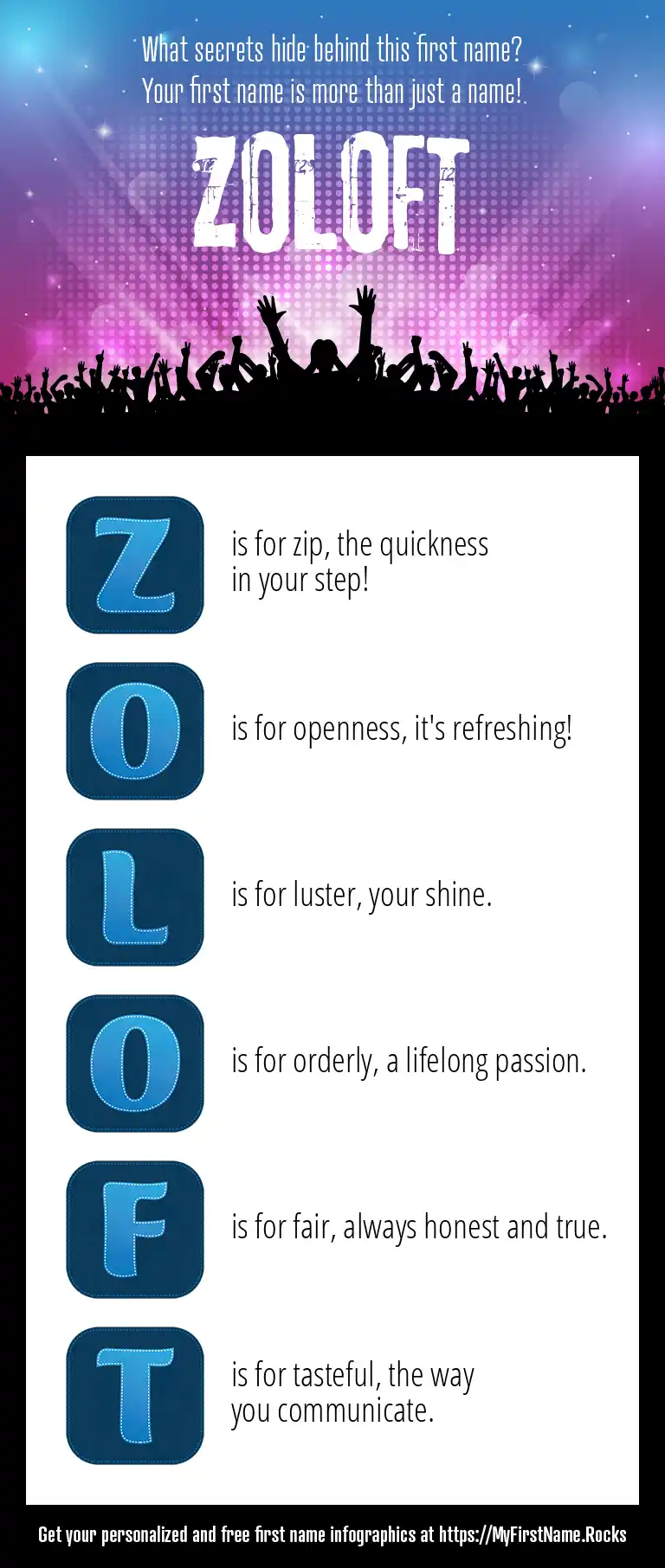 What secrets hide behind this first name?
Your first name is more than just a name!

ZOLOFT

Z is for zip, the quickness in your step!

O is for openness, it's refreshing!

L is for luster, your shine.

O is for orderly, a lifelong passion.

F is for fair, always honest and true.

T is for tasteful, the way you communicate.

Get your personalized and free first name infographics at https://MyFirstName.Rocks