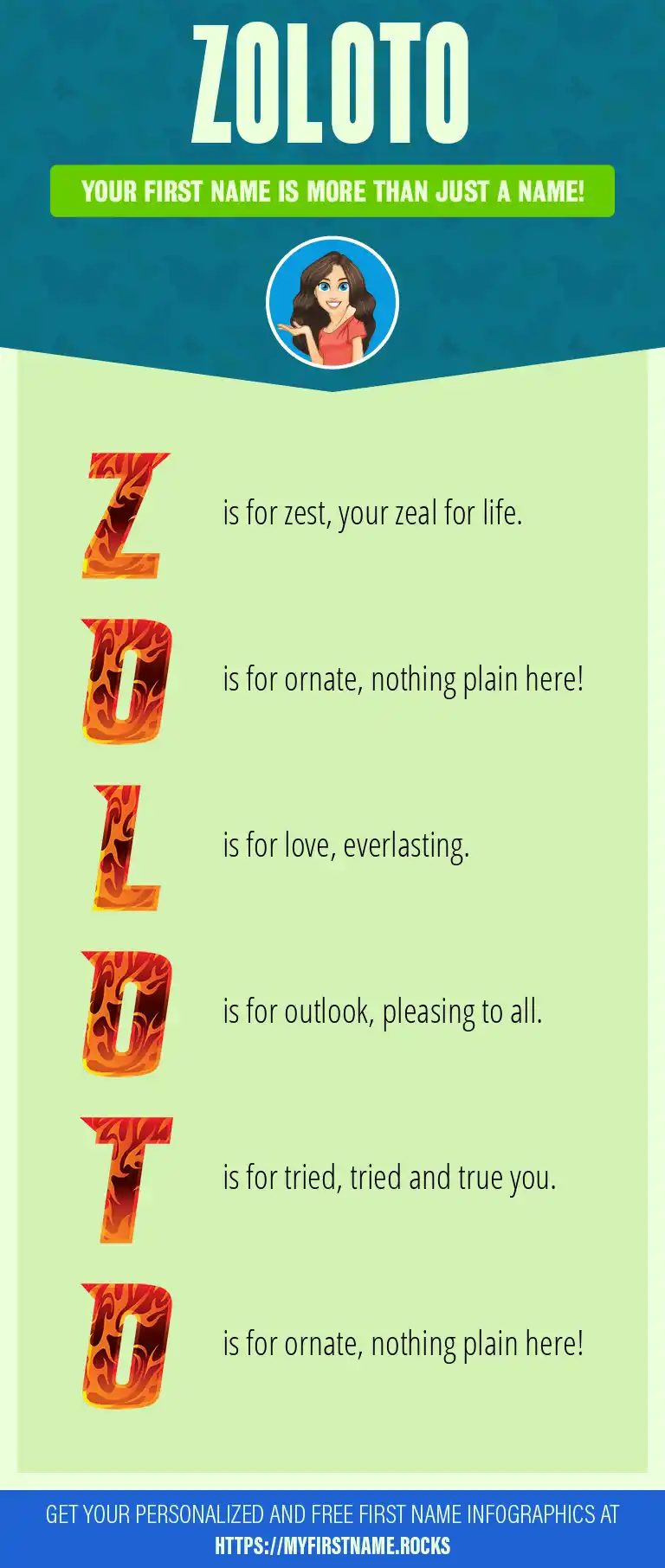 ZOLOTO

YOUR FIRST NAME IS MORE THAN JUST A NAME!

Z is for zest, your zeal for life.

O is for ornate, nothing plain here!

L is for love, everlasting.

O is for outlook, pleasing to all.

T is for tried, tried and true you.

O is for ornate, nothing plain here!

GET YOUR PERSONALIZED AND FREE FIRST NAME INFOGRAPHICS AT HTTPS://MYFIRSTNAME.ROCKS