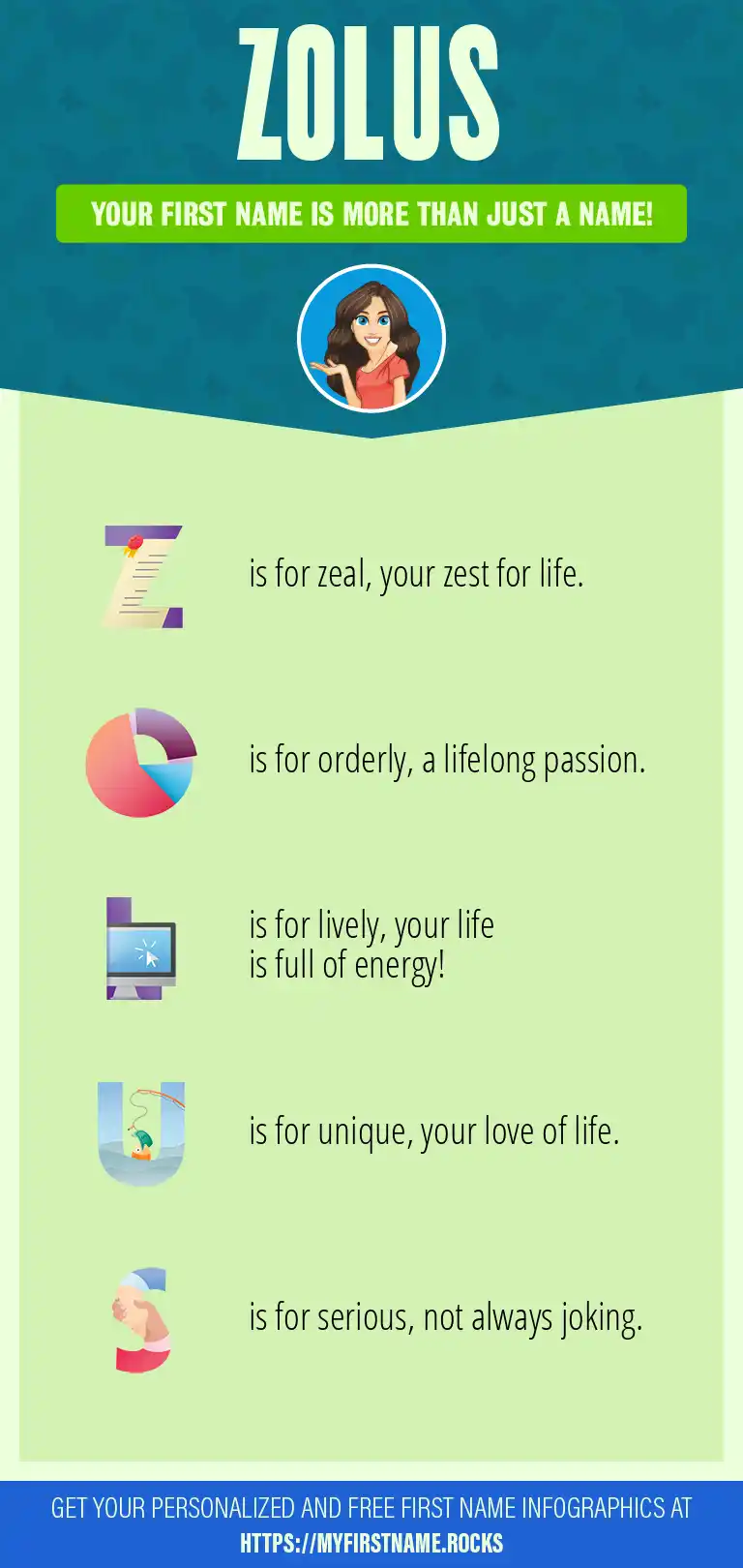 ZOLUS

YOUR FIRST NAME IS MORE THAN JUST A NAME!

Z is for zeal, your zest for life.

O is for orderly, a lifelong passion.

L is for lively, your life is full of energy!

U is for unique, your love of life.

S is for serious, not always joking.

GET YOUR PERSONALIZED AND FREE FIRST NAME INFOGRAPHICS AT HTTPS://MYFIRSTNAME.ROCKS