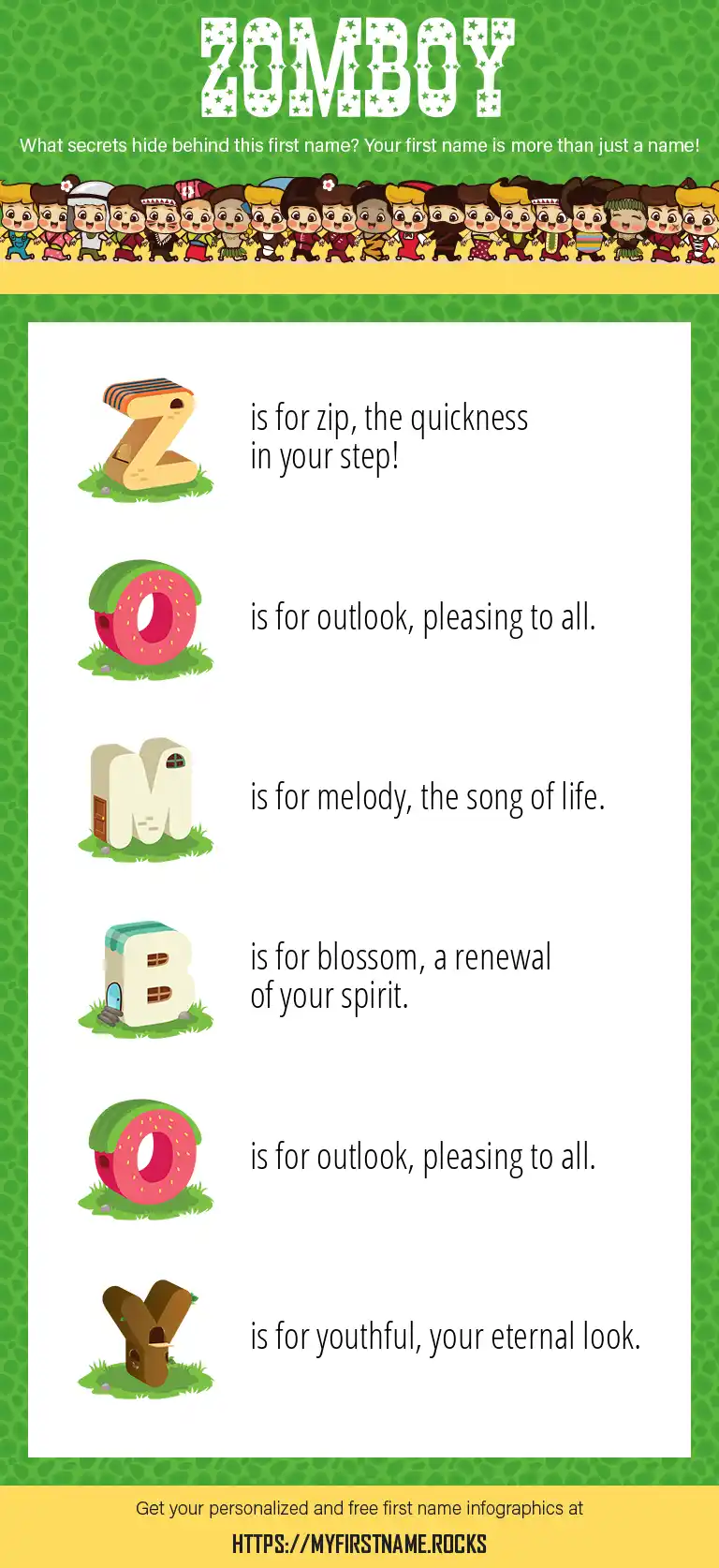 ZOMBOY

What secrets hide behind this first name? Your first name is more than just a name!

Z is for zip, the quickness in your step!

O is for outlook, pleasing to all.

M is for melody, the song of life.

B is for blossom, a renewal of your spirit.

O is for outlook, pleasing to all.

Y is for youthful, your eternal look.

Get your personalized and free first name infographics at

HTTPS://MYFIRSTNAME.ROCKS