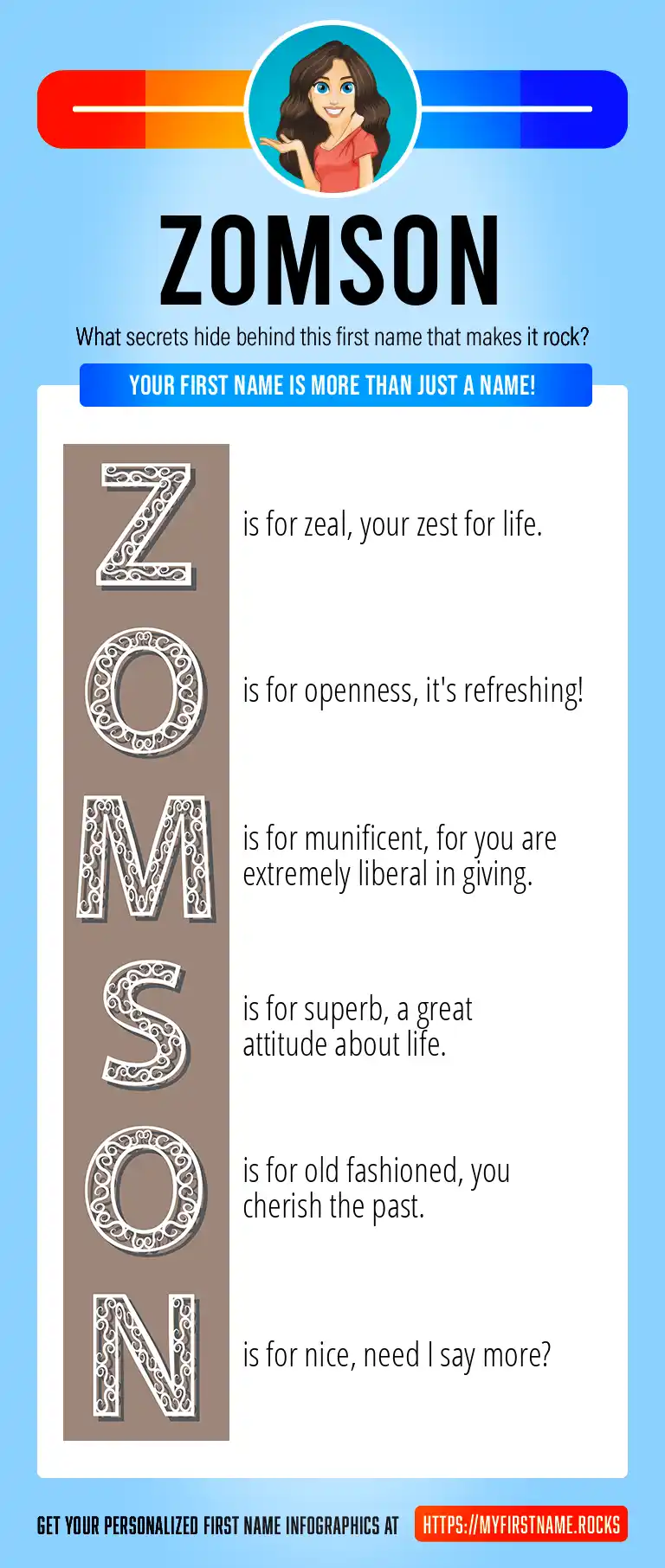 ZOMSON

What secrets hide behind this first name that makes it rock?

YOUR FIRST NAME IS MORE THAN JUST A NAME!

Z is for zeal, your zest for life.

O is for openness, it's refreshing!

M is for munificent, for you are extremely liberal in giving.

S is for superb, a great attitude about life.

O is for old fashioned, you cherish the past.

N is for nice, need I say more?

GET YOUR PERSONALIZED FIRST NAME INFOGRAPHICS AT HTTPS://MYFIRSTNAME.ROCKS