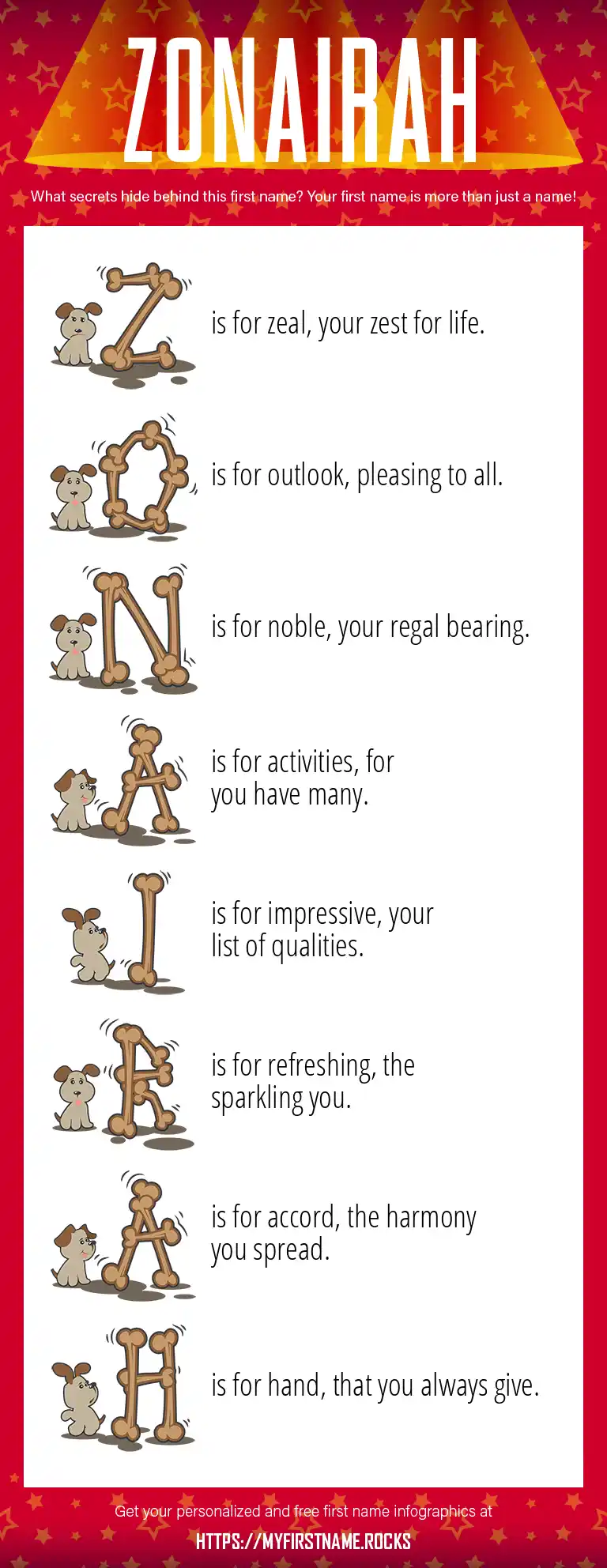 ZONAIRAH

What secrets hide behind this first name? Your first name is more than just a name!

Z is for zeal, your zest for life.

O is for outlook, pleasing to all.

N is for noble, your regal bearing.

A is for activities, for you have many.

I is for impressive, your list of qualities.

R is for refreshing, the sparkling you.

A is for accord, the harmony you spread.

H is for hand, that you always give.

Get your personalized and free first name infographics at

HTTPS://MYFIRSTNAME.ROCKS