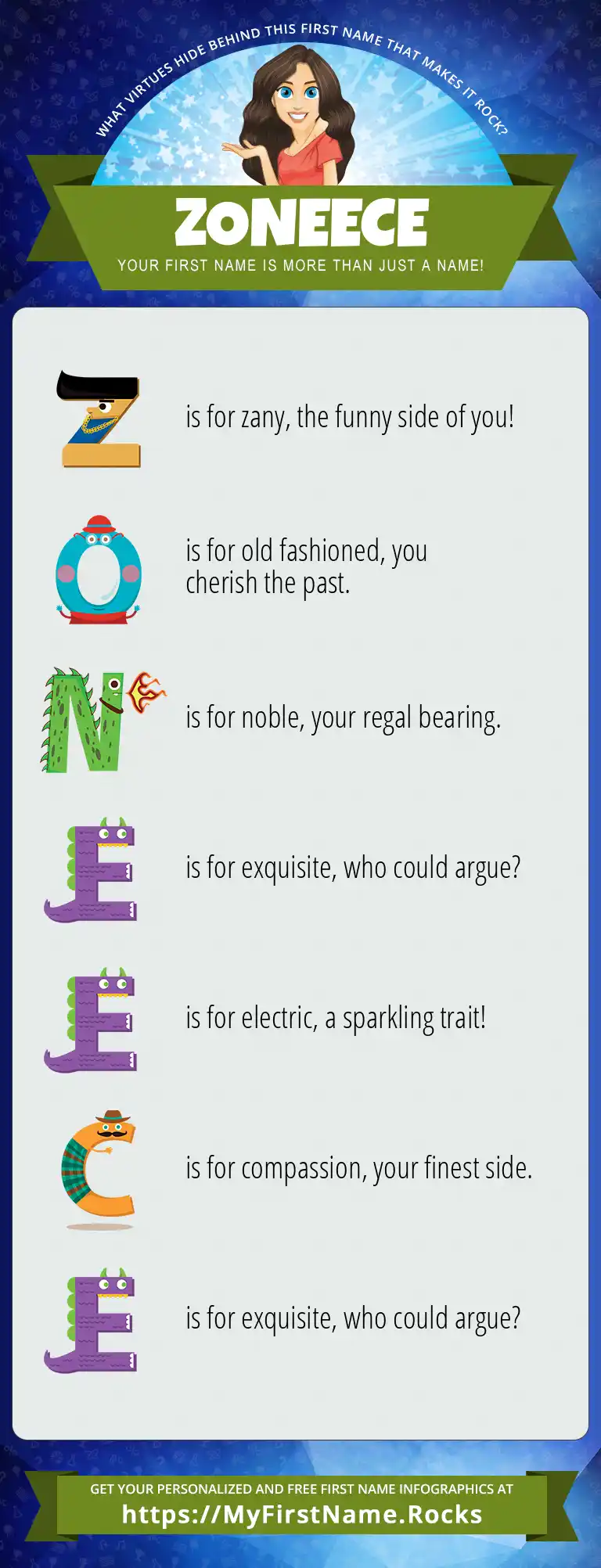 WHAT VIRTUES HIDE BEHIND THIS FIRST NAME THAT MAKES IT ROCK?

ZONEECE

YOUR FIRST NAME IS MORE THAN JUST A NAME!

Z is for zany, the funny side of you!

O is for old fashioned, you cherish the past.

N is for noble, your regal bearing.

E is for exquisite, who could argue?

E is for electric, a sparkling trait!

C is for compassion, your finest side.

E is for exquisite, who could argue?

GET YOUR PERSONALIZED AND FREE FIRST NAME INFOGRAPHICS AT

https://MyFirstName.Rocks