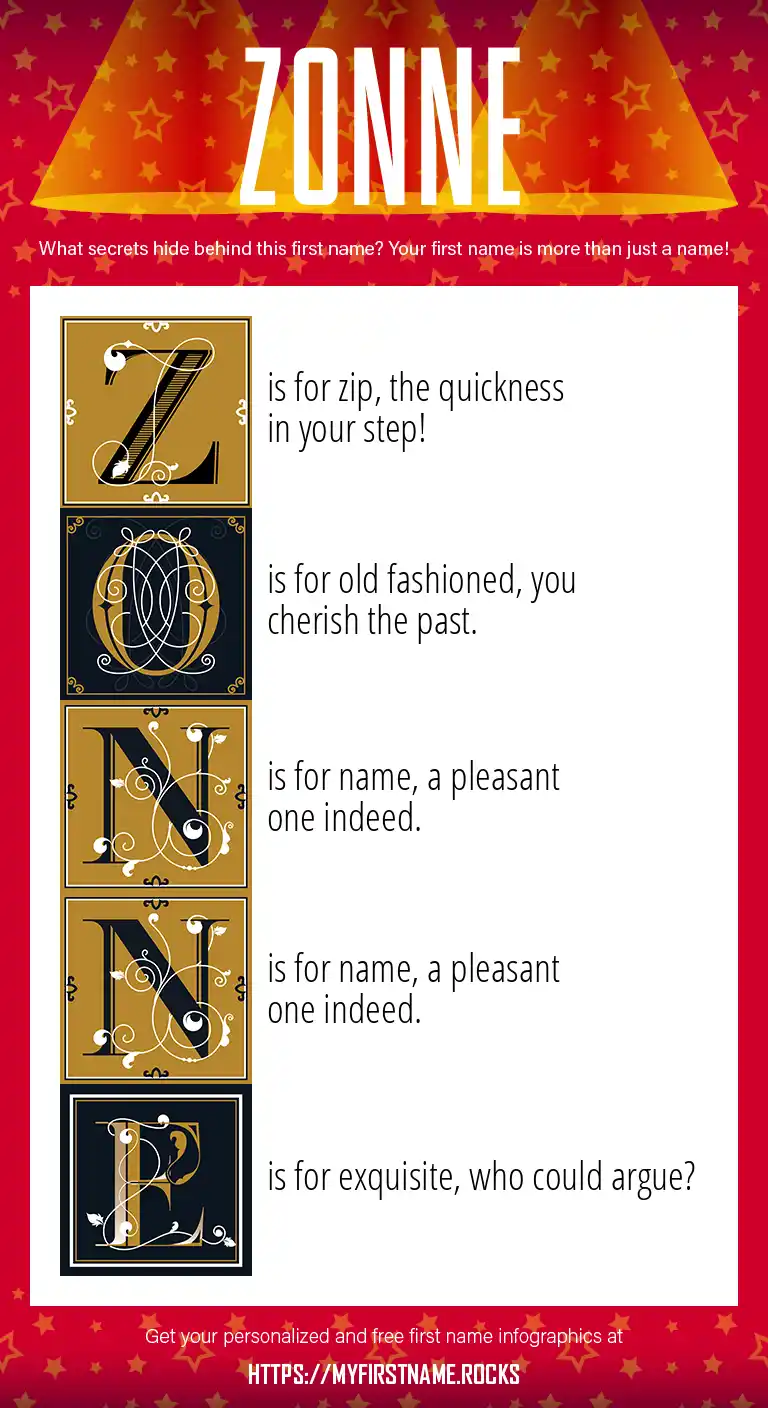 ZONNE

What secrets hide behind this first name? Your first name is more than just a name!

Z is for zip, the quickness in your step!

O is for old fashioned, you cherish the past.

N is for name, a pleasant one indeed.

N is for name, a pleasant one indeed.

E is for exquisite, who could argue?

Get your personalized and free first name infographics at

HTTPS://MYFIRSTNAME.ROCKS