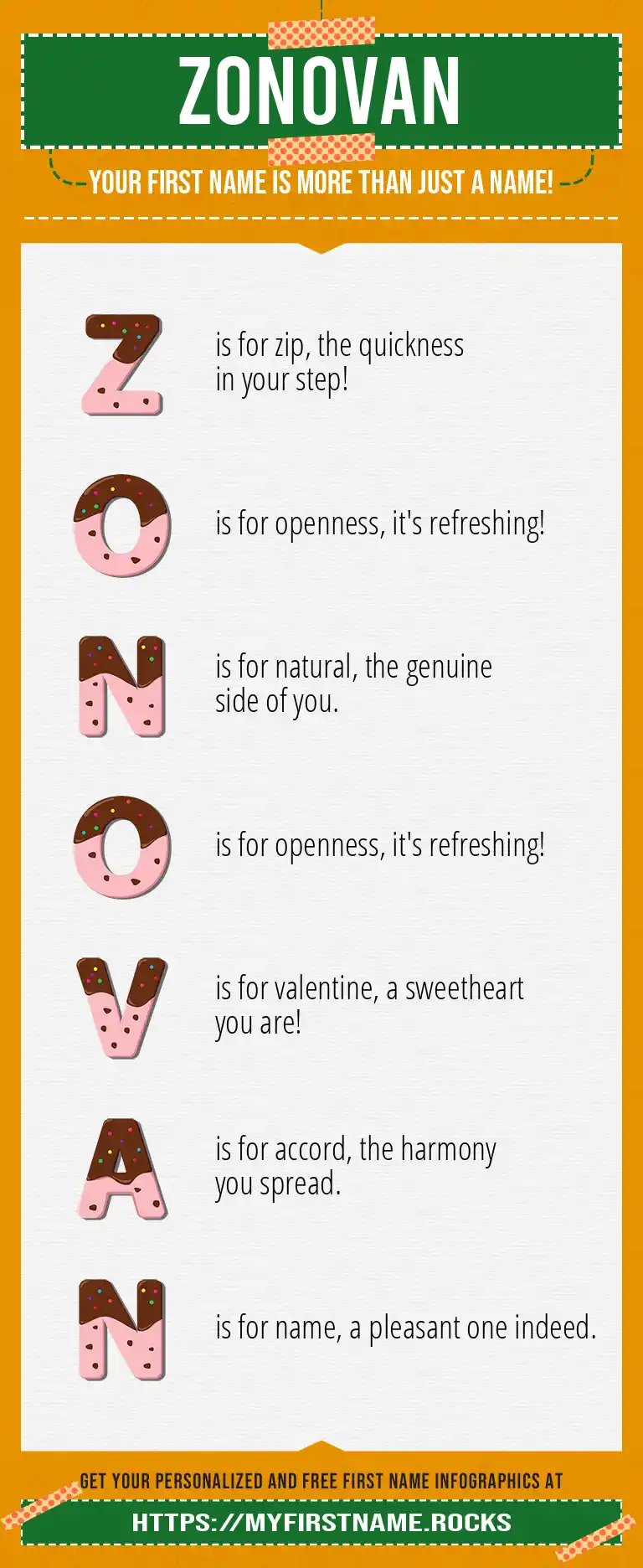 ZONOVAN

YOUR FIRST NAME IS MORE THAN JUST A NAME!

Z is for zip, the quickness in your step!

O is for openness, it's refreshing!

N is for natural, the genuine side of you.

O is for openness, it's refreshing!

V is for valentine, a sweetheart you are!

A is for accord, the harmony you spread.

N is for name, a pleasant one indeed.

GET YOUR PERSONALIZED AND FREE FIRST NAME INFOGRAPHICS AT

HTTPS://MYFIRSTNAME.ROCKS