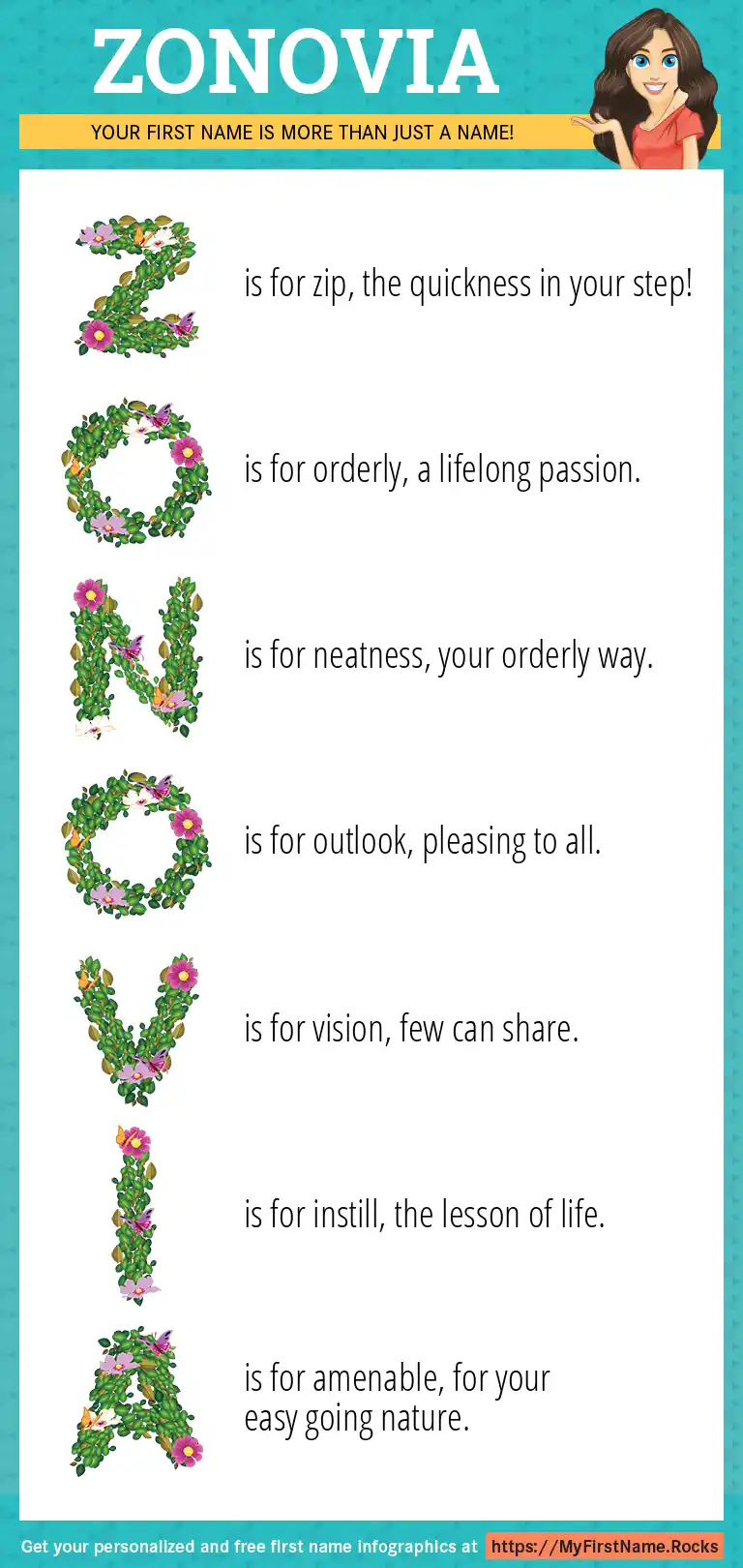 ZONOVIA

YOUR FIRST NAME IS MORE THAN JUST A NAME!

Z is for zip, the quickness in your step!

O is for orderly, a lifelong passion.

N is for neatness, your orderly way.

O is for outlook, pleasing to all.

V is for vision, few can share.

I is for instill, the lesson of life.

A is for amenable, for your easy going nature.

Get your personalized and free first name infographics at https://MyFirstName.Rocks