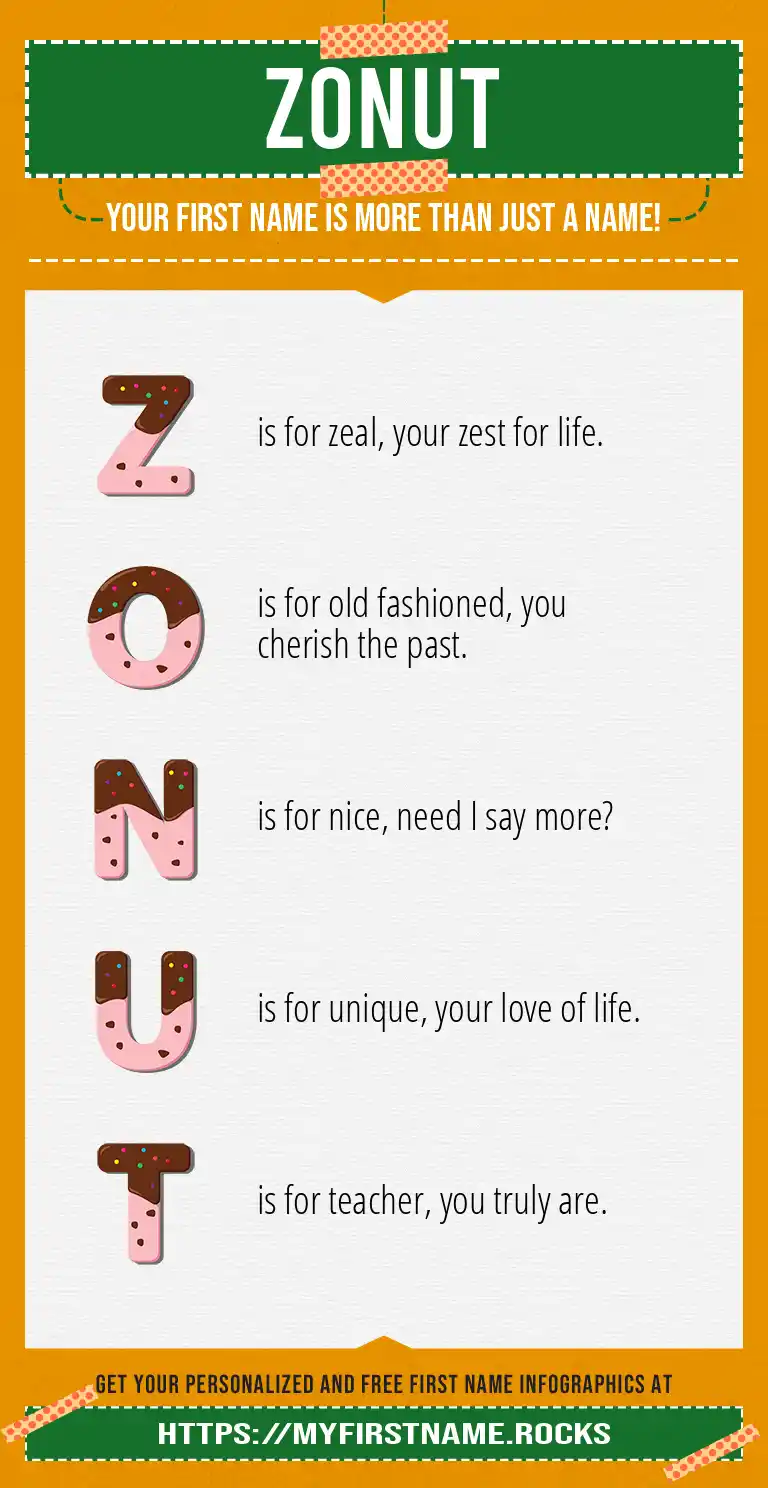 ZONUT

YOUR FIRST NAME IS MORE THAN JUST A NAME!

Z is for zeal, your zest for life.

O is for old fashioned, you cherish the past.

N is for nice, need I say more?

U is for unique, your love of life.

T is for teacher, you truly are.

GET YOUR PERSONALIZED AND FREE FIRST NAME INFOGRAPHICS AT

HTTPS://MYFIRSTNAME.ROCKS