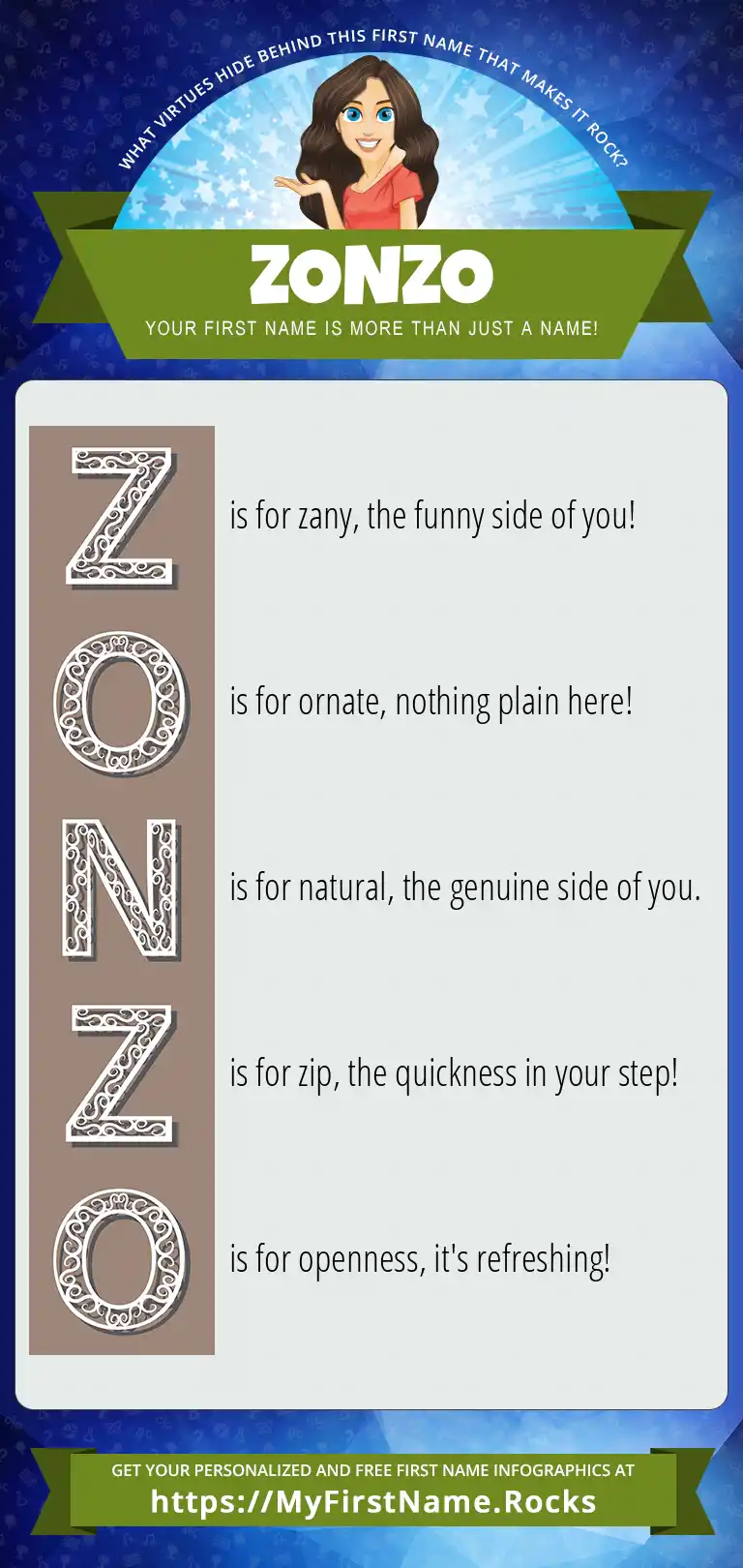 WHAT VIRTUES HIDE BEHIND THIS FIRST NAME THAT MAKES IT ROCK?

ZONZO

YOUR FIRST NAME IS MORE THAN JUST A NAME!

Z is for zany, the funny side of you!

O is for ornate, nothing plain here!

N is for natural, the genuine side of you.

Z is for zip, the quickness in your step!

O is for openness, it's refreshing!

GET YOUR PERSONALIZED AND FREE FIRST NAME INFOGRAPHICS AT

https://MyFirstName.Rocks