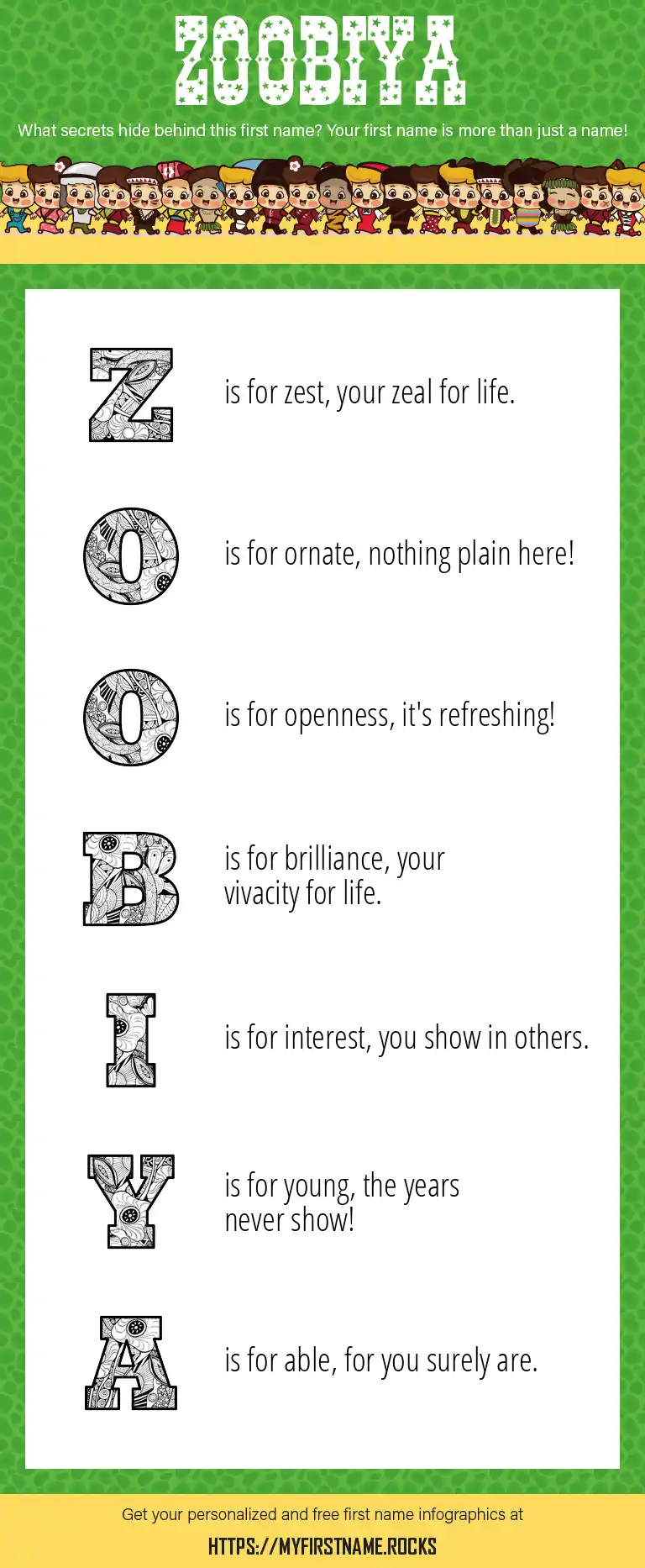 ZOOBIYA

What secrets hide behind this first name? Your first name is more than just a name!

Z is for zest, your zeal for life.

O is for ornate, nothing plain here!

O is for openness, it's refreshing!

B is for brilliance, your vivacity for life.

I is for interest, you show in others.

Y is for young, the years never show!

A is for able, for you surely are.

Get your personalized and free first name infographics at

HTTPS://MYFIRSTNAME.ROCKS