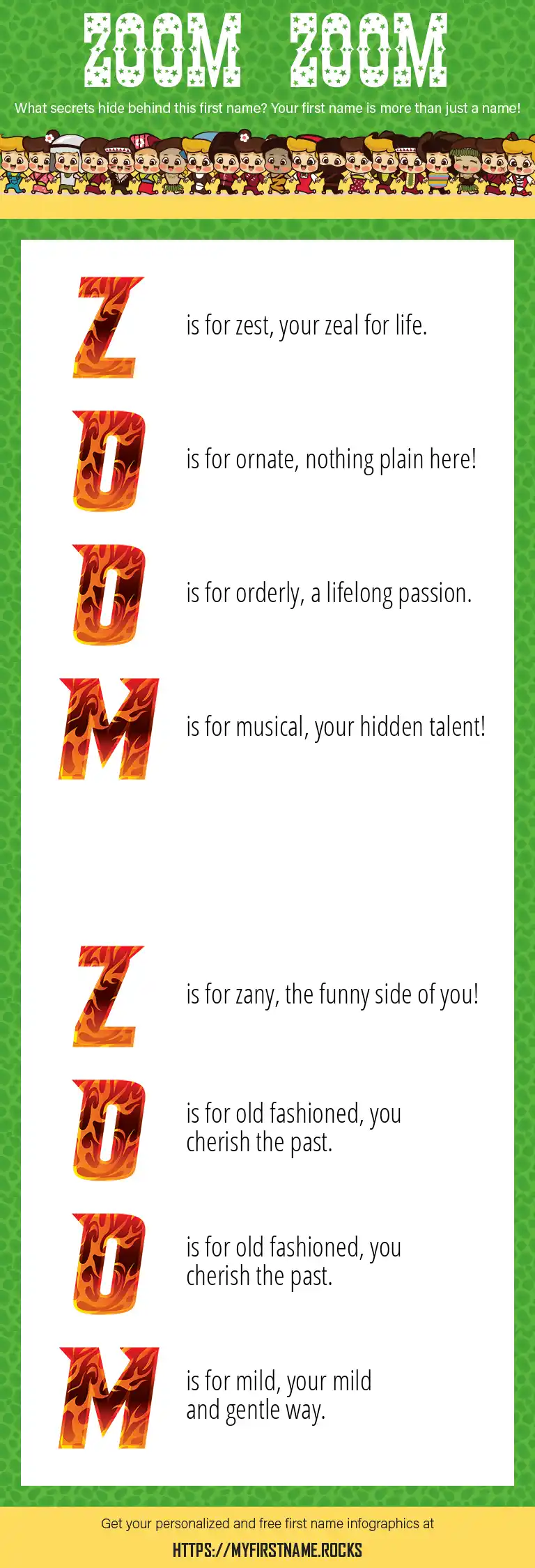 ZOOM ZOOM

What secrets hide behind this first name? Your first name is more than just a name!

Z is for zest, your zeal for life.

O is for ornate, nothing plain here!

O is for orderly, a lifelong passion.

M is for musical, your hidden talent!

Z is for zany, the funny side of you!

O is for old fashioned, you cherish the past.

O is for old fashioned, you cherish the past.

M is for mild, your mild and gentle way.

Get your personalized and free first name infographics at

HTTPS://MYFIRSTNAME.ROCKS