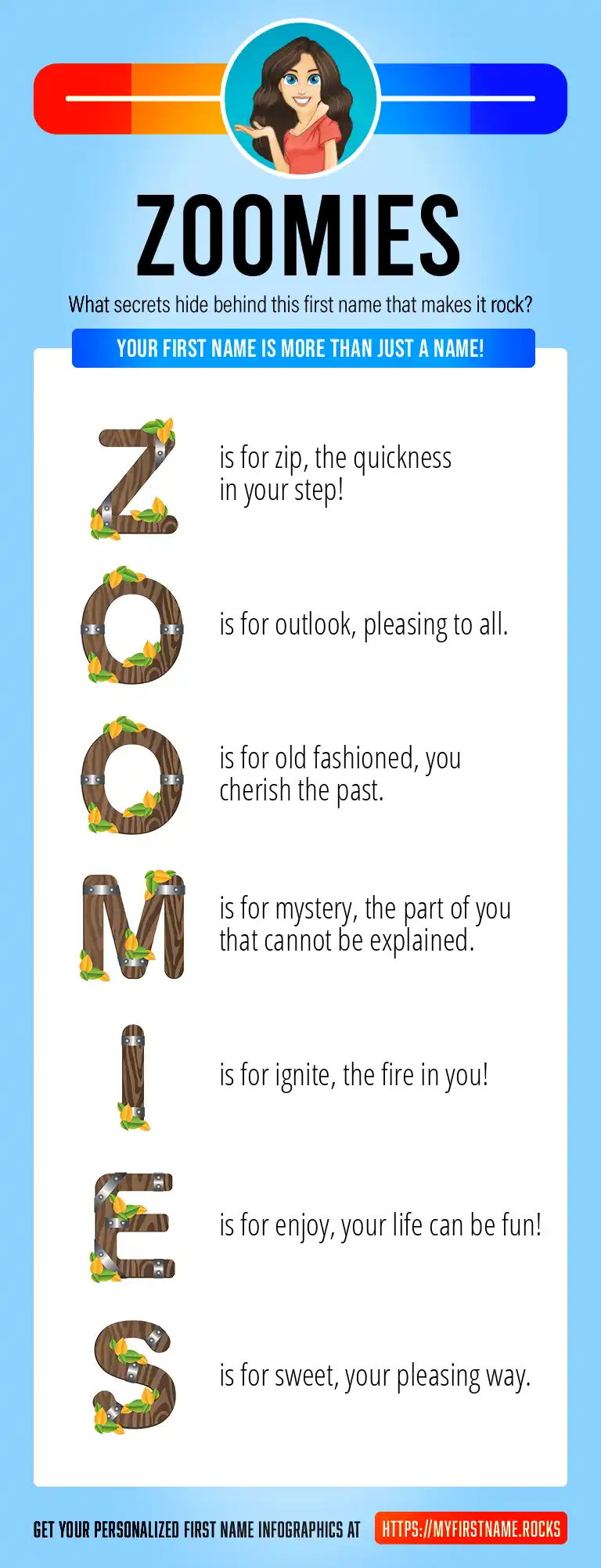 ZOOMIES

What secrets hide behind this first name that makes it rock?

YOUR FIRST NAME IS MORE THAN JUST A NAME!

Z is for zip, the quickness in your step!

O is for outlook, pleasing to all.

O is for old fashioned, you cherish the past.

M is for mystery, the part of you that cannot be explained.

I is for ignite, the fire in you!

E is for enjoy, your life can be fun!

S is for sweet, your pleasing way.

GET YOUR PERSONALIZED FIRST NAME INFOGRAPHICS AT HTTPS://MYFIRSTNAME.ROCKS