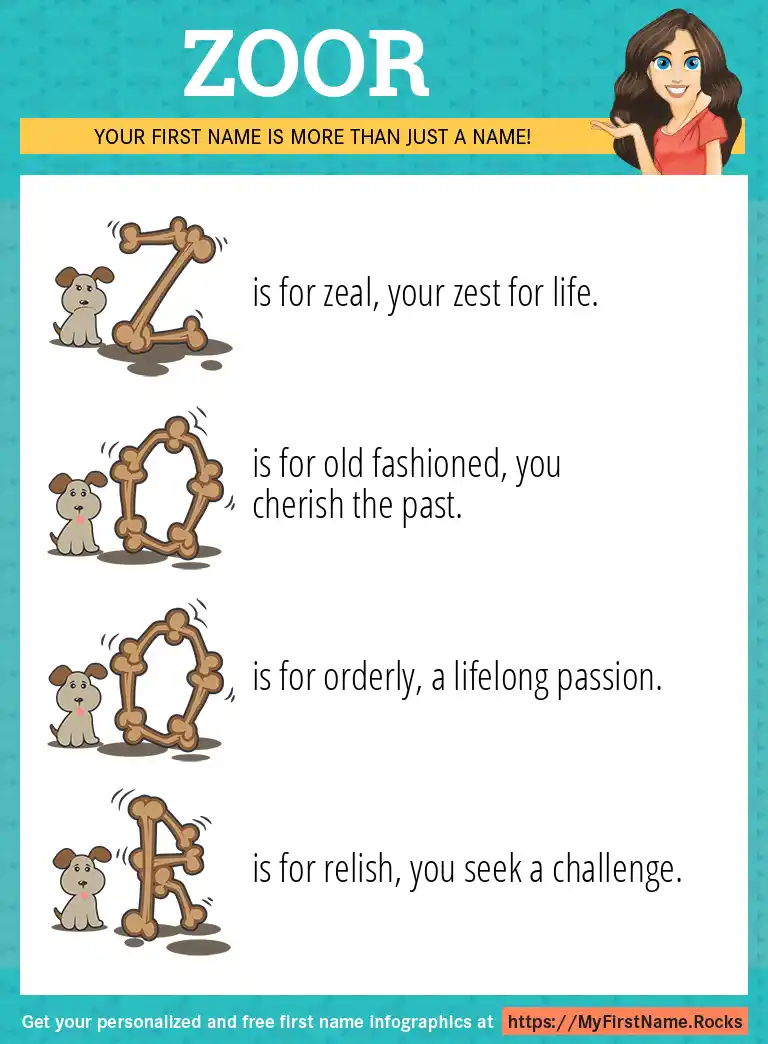 ZOOR

YOUR FIRST NAME IS MORE THAN JUST A NAME!

Z is for zeal, your zest for life.

O is for old fashioned, you cherish the past.

O is for orderly, a lifelong passion.

R is for relish, you seek a challenge.

Get your personalized and free first name infographics at https://MyFirstName.Rocks