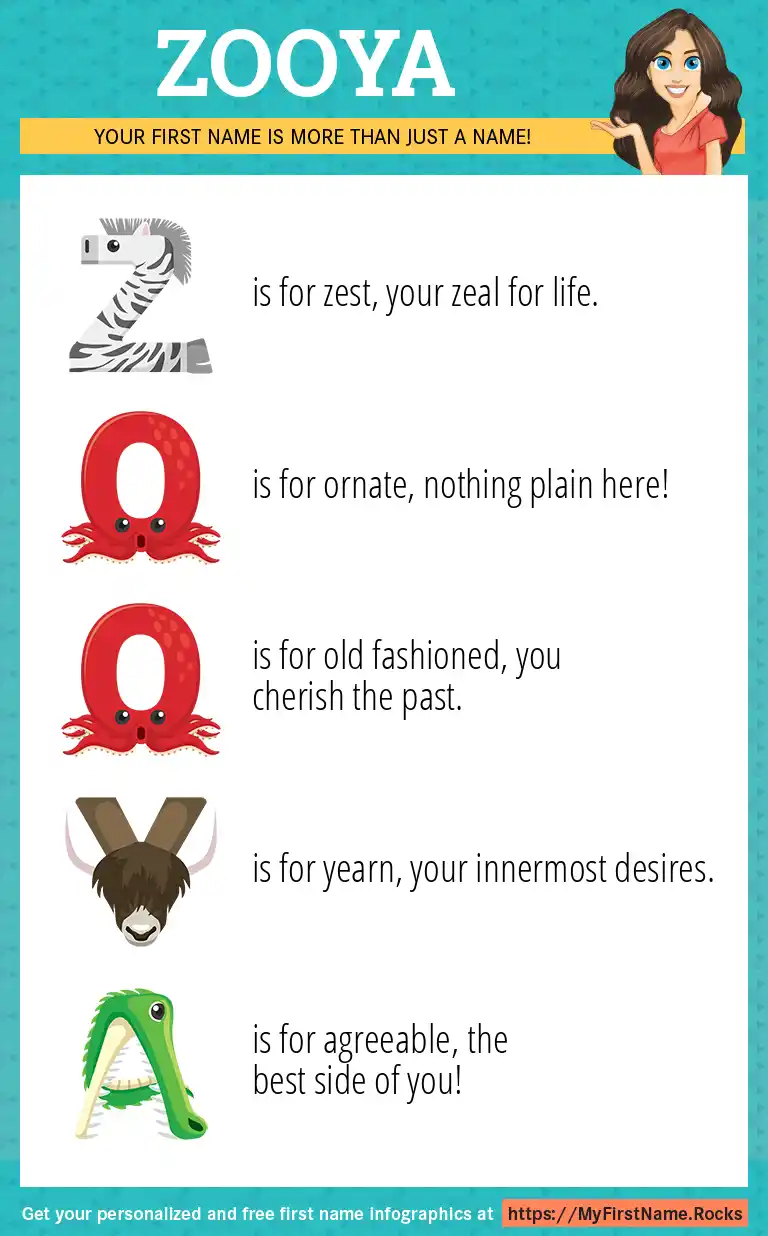 ZOOYA

YOUR FIRST NAME IS MORE THAN JUST A NAME!

Z is for zest, your zeal for life.

O is for ornate, nothing plain here!

O is for old fashioned, you cherish the past.

Y is for yearn, your innermost desires.

A is for agreeable, the best side of you!

Get your personalized and free first name infographics at https://MyFirstName.Rocks