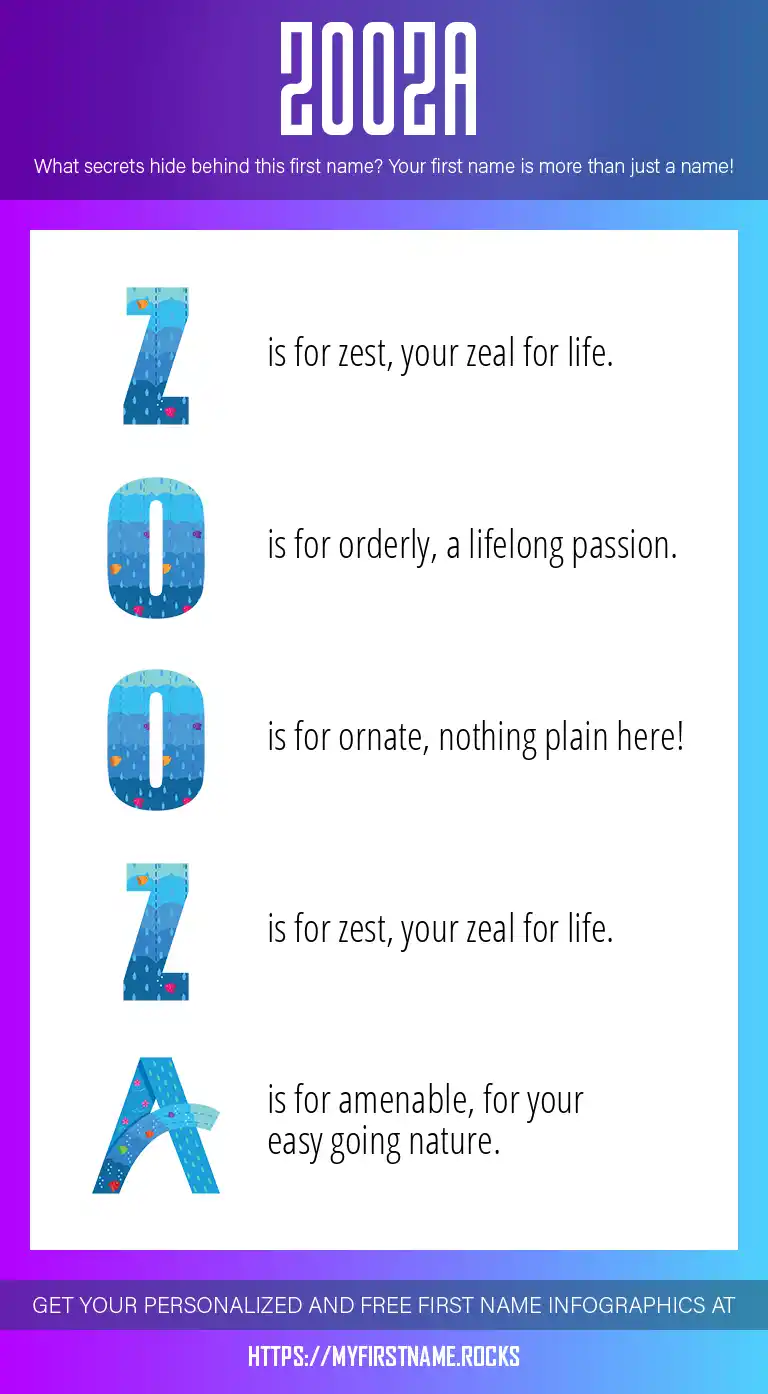 ZOOZA

What secrets hide behind this first name? Your first name is more than just a name!

Z is for zest, your zeal for life.

O is for orderly, a lifelong passion.

O is for ornate, nothing plain here!

Z is for zest, your zeal for life.

A is for amenable, for your easy going nature.

GET YOUR PERSONALIZED AND FREE FIRST NAME INFOGRAPHICS AT

HTTPS://MYFIRSTNAME.ROCKS