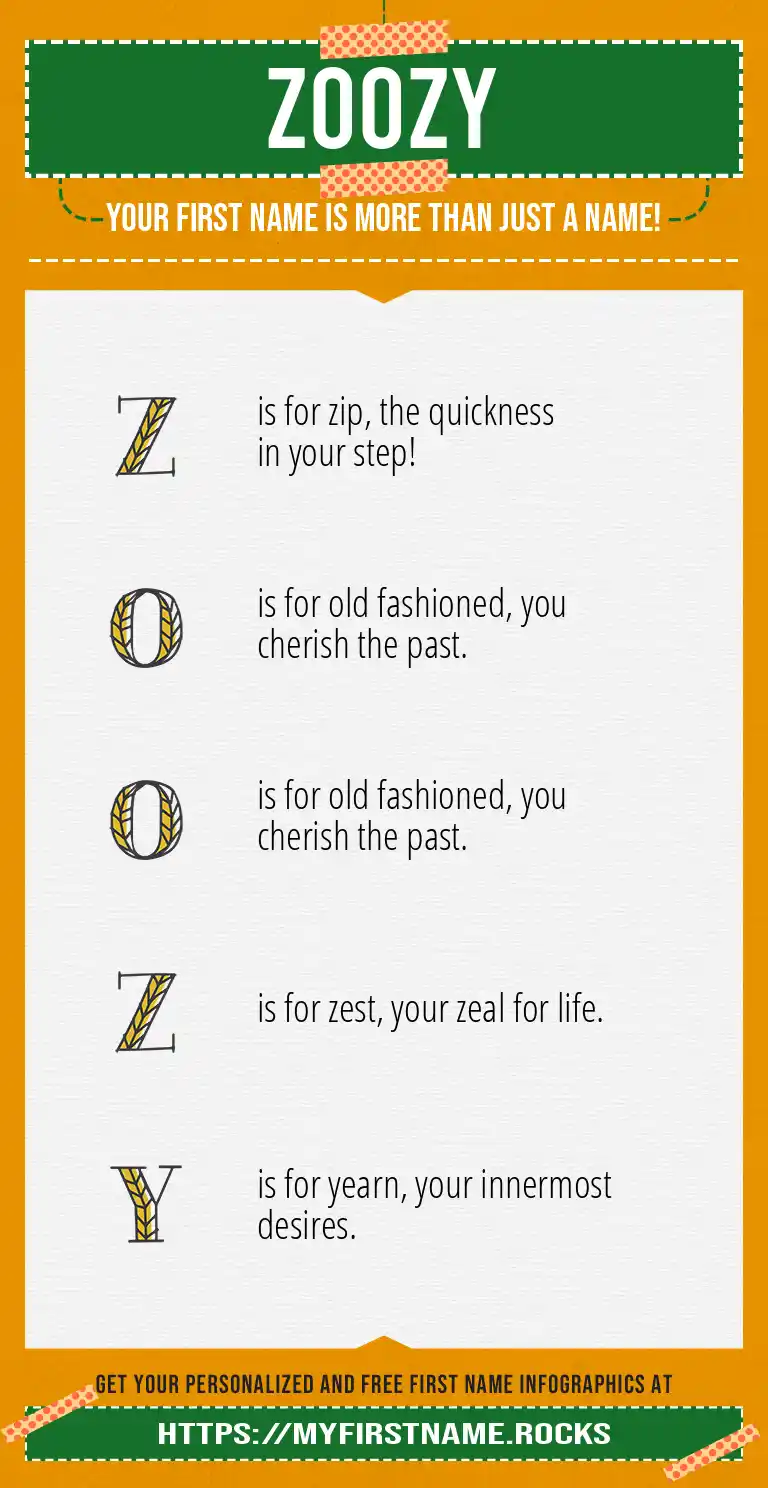 ZOOZY

YOUR FIRST NAME IS MORE THAN JUST A NAME!

Z is for zip, the quickness in your step!

O is for old fashioned, you cherish the past.

O is for old fashioned, you cherish the past.

Z is for zest, your zeal for life.

Y is for yearn, your innermost desires.

GET YOUR PERSONALIZED AND FREE FIRST NAME INFOGRAPHICS AT

HTTPS://MYFIRSTNAME.ROCKS