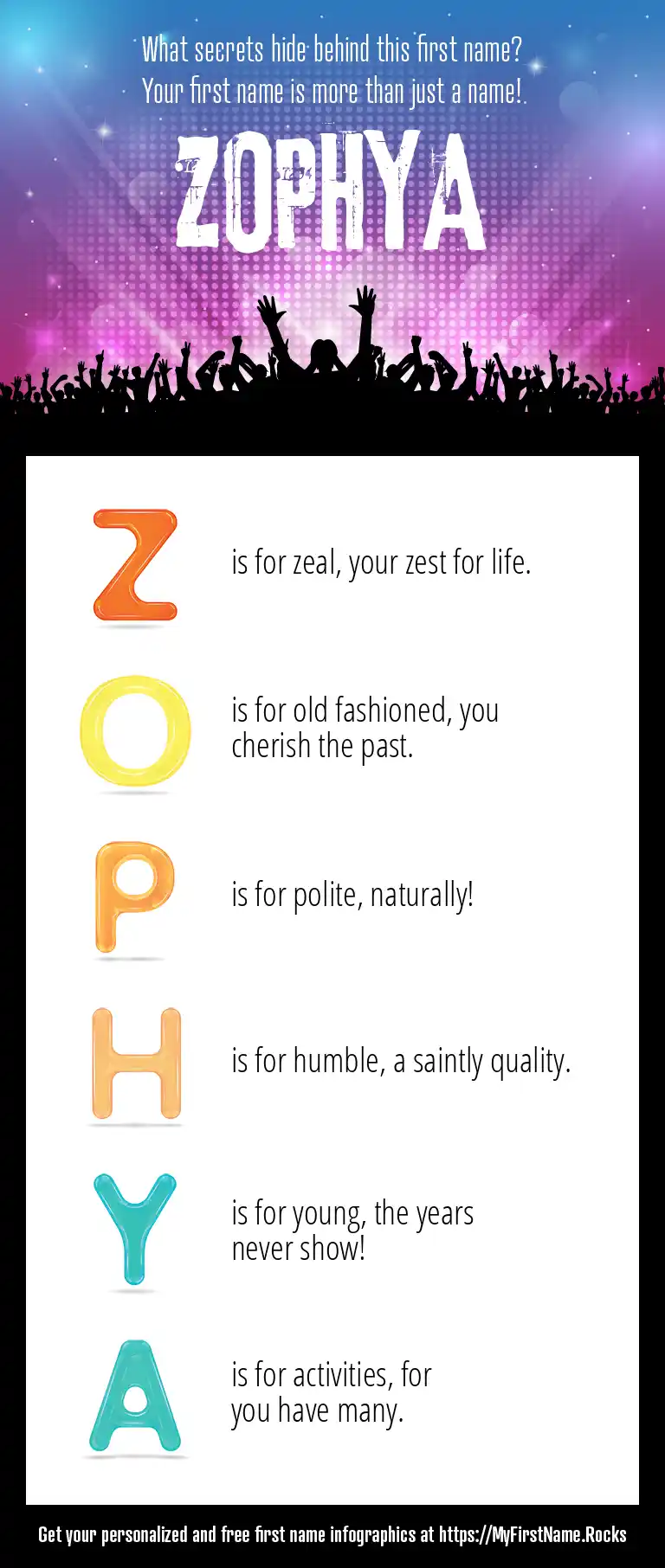 What secrets hide behind this first name?
Your first name is more than just a name!

ZOPHYA

Z is for zeal, your zest for life.

O is for old fashioned, you cherish the past.

P is for polite, naturally!

H is for humble, a saintly quality.

Y is for young, the years never show!

A is for activities, for you have many.

Get your personalized and free first name infographics at https://MyFirstName.Rocks