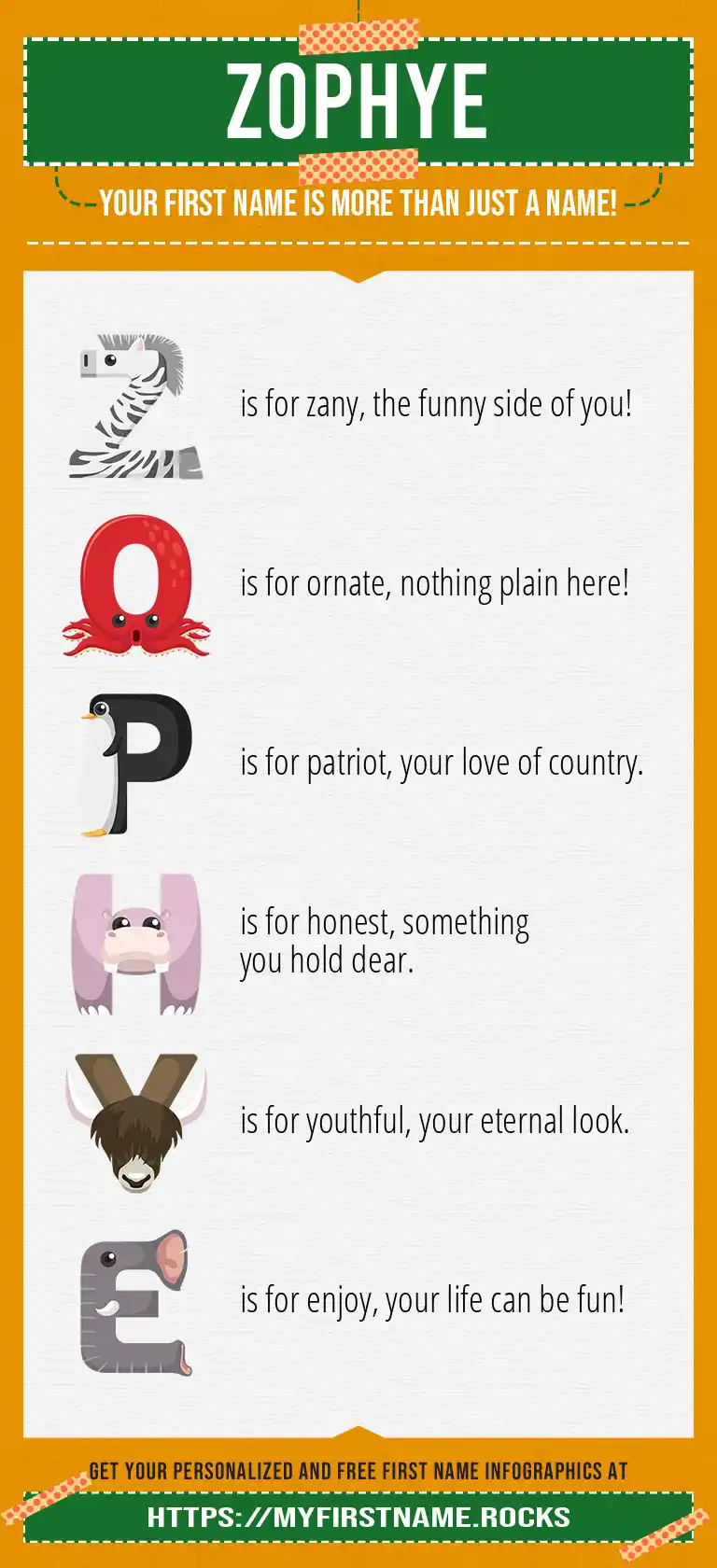 ZOPHYE

YOUR FIRST NAME IS MORE THAN JUST A NAME!

Z is for zany, the funny side of you!

O is for ornate, nothing plain here!

P is for patriot, your love of country.

H is for honest, something you hold dear.

Y is for youthful, your eternal look.

E is for enjoy, your life can be fun!

GET YOUR PERSONALIZED AND FREE FIRST NAME INFOGRAPHICS AT

HTTPS://MYFIRSTNAME.ROCKS