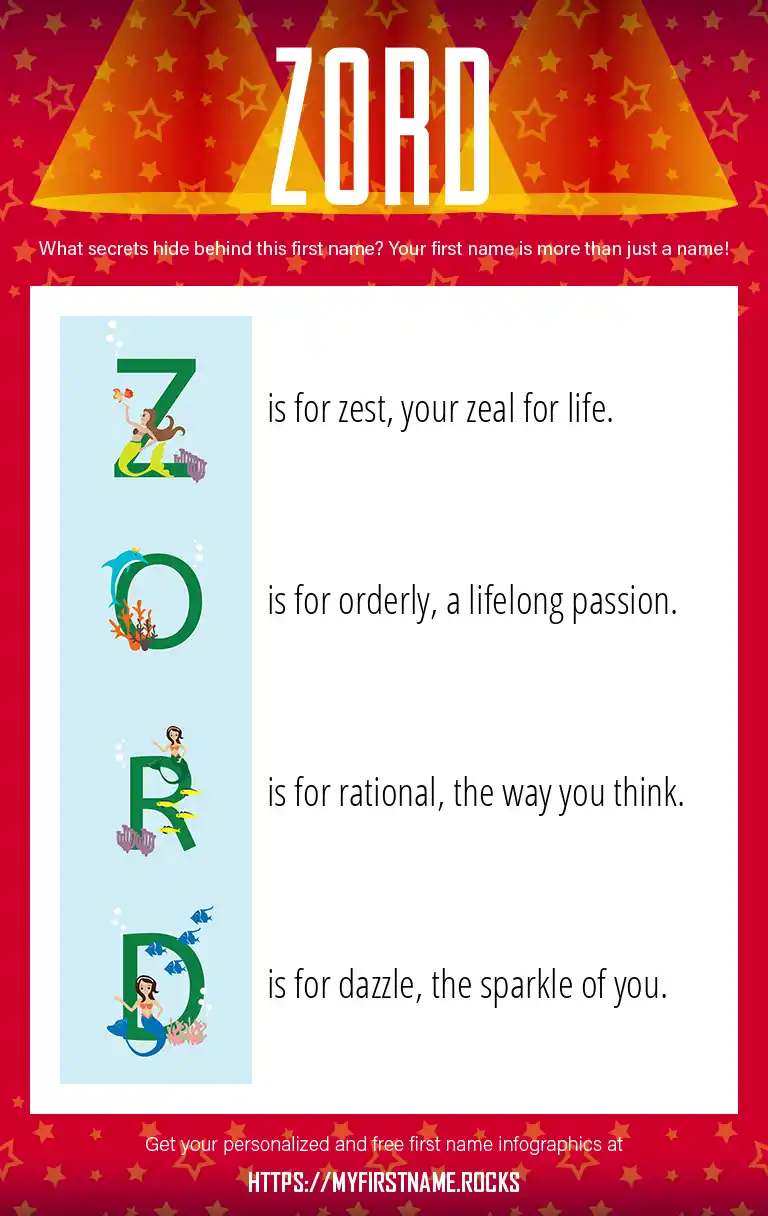 ZORD

What secrets hide behind this first name? Your first name is more than just a name!

Z is for zest, your zeal for life.

O is for orderly, a lifelong passion.

R is for rational, the way you think.

D is for dazzle, the sparkle of you.

Get your personalized and free first name infographics at

HTTPS://MYFIRSTNAME.ROCKS