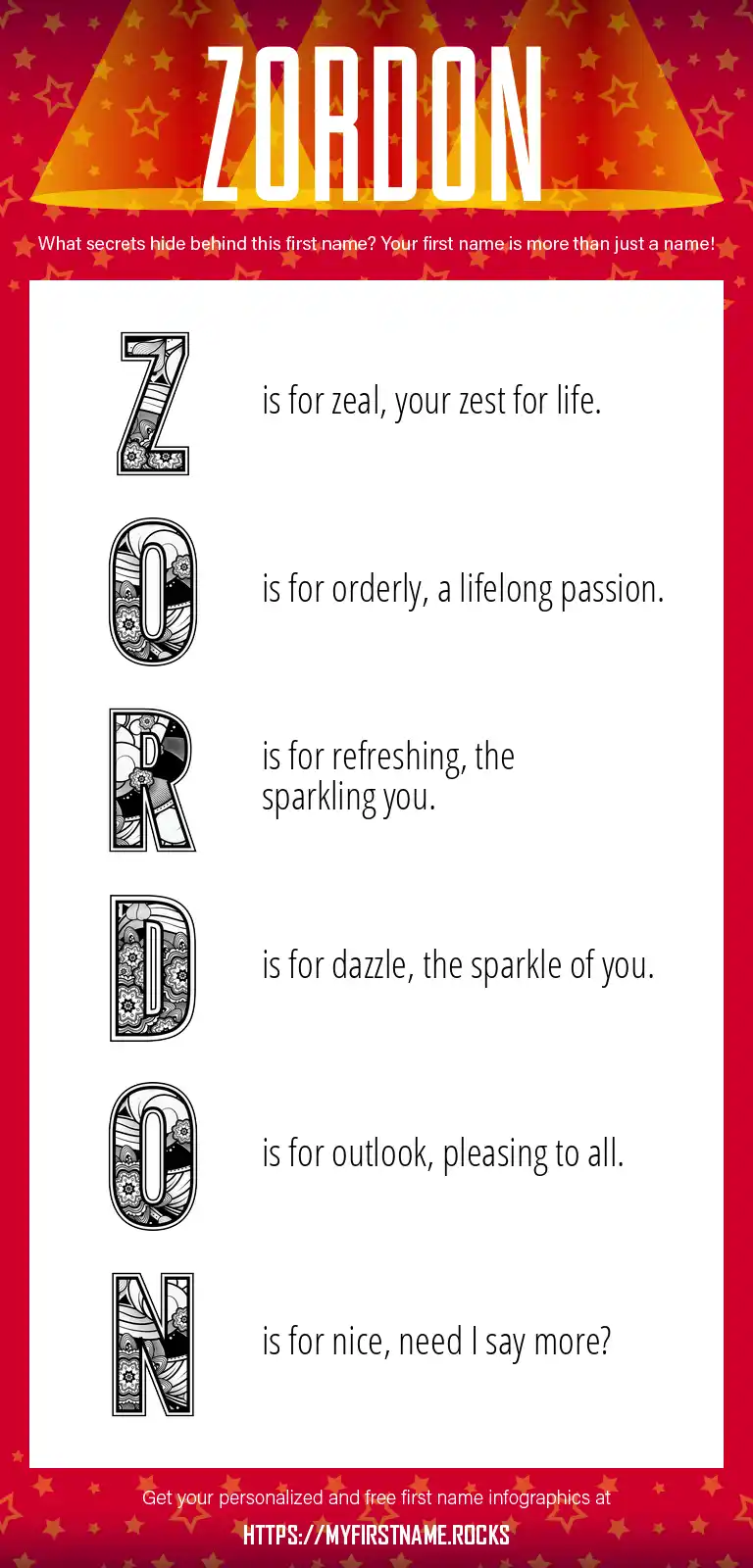 ZORDON

What secrets hide behind this first name? Your first name is more than just a name!

Z is for zeal, your zest for life.

O is for orderly, a lifelong passion.

R is for refreshing, the sparkling you.

D is for dazzle, the sparkle of you.

O is for outlook, pleasing to all.

N is for nice, need I say more?

Get your personalized and free first name infographics at

HTTPS://MYFIRSTNAME.ROCKS