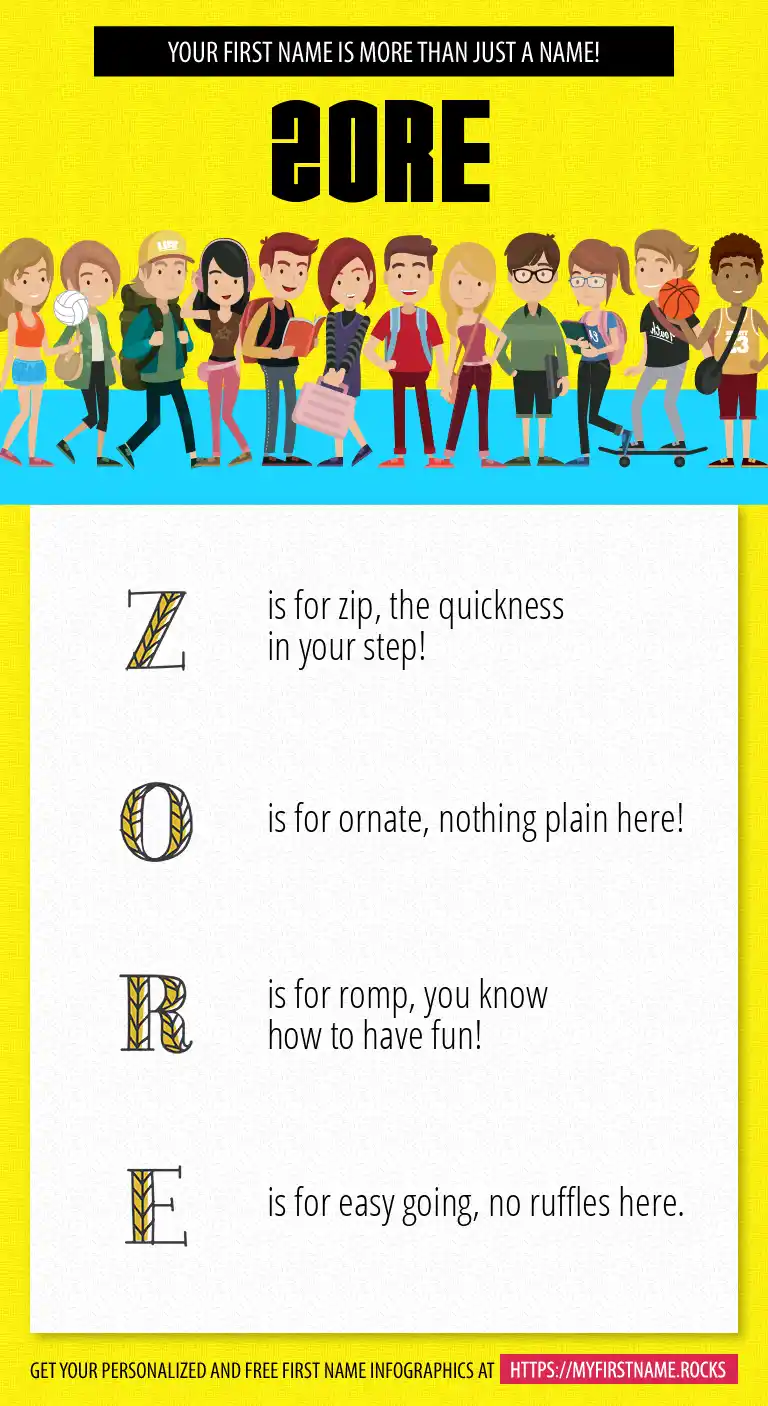 YOUR FIRST NAME IS MORE THAN JUST A NAME!

ZORE

Z is for zip, the quickness in your step!

O is for ornate, nothing plain here!

R is for romp, you know how to have fun!

E is for easy going, no ruffles here.

GET YOUR PERSONALIZED AND FREE FIRST NAME INFOGRAPHICS AT HTTPS://MYFIRSTNAME.ROCKS