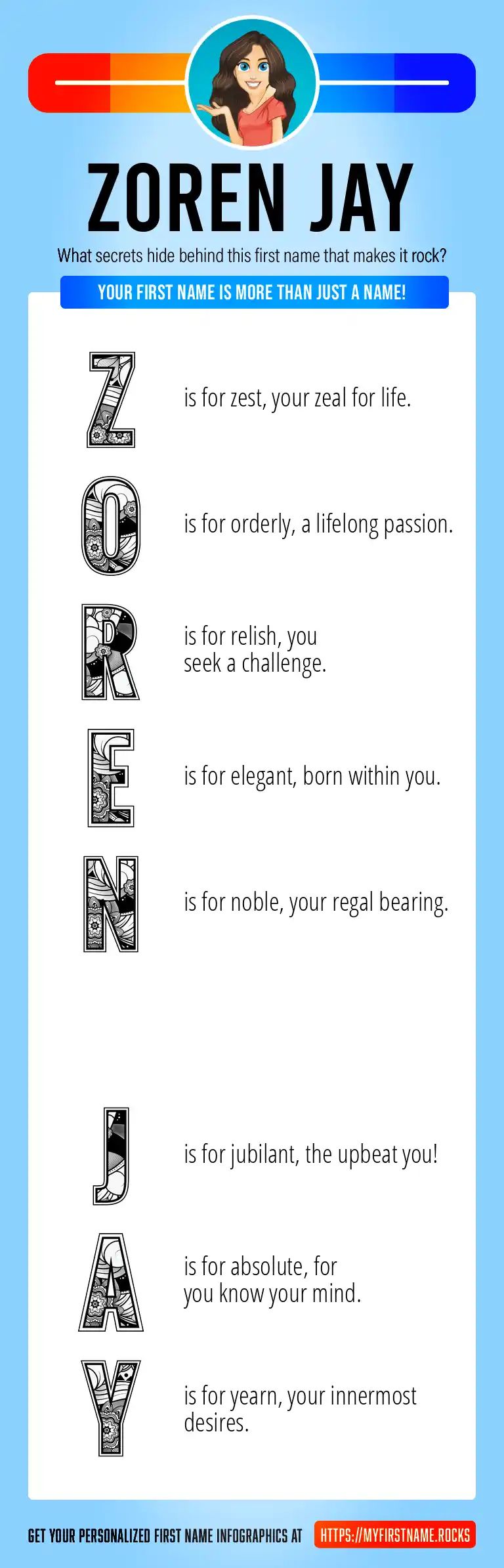 ZOREN JAY

What secrets hide behind this first name that makes it rock?

YOUR FIRST NAME IS MORE THAN JUST A NAME!

Z is for zest, your zeal for life.

O is for orderly, a lifelong passion.

R is for relish, you seek a challenge.

E is for elegant, born within you.

N is for noble, your regal bearing.

J is for jubilant, the upbeat you!

A is for absolute, for you know your mind.

Y is for yearn, your innermost desires.

GET YOUR PERSONALIZED FIRST NAME INFOGRAPHICS AT HTTPS://MYFIRSTNAME.ROCKS