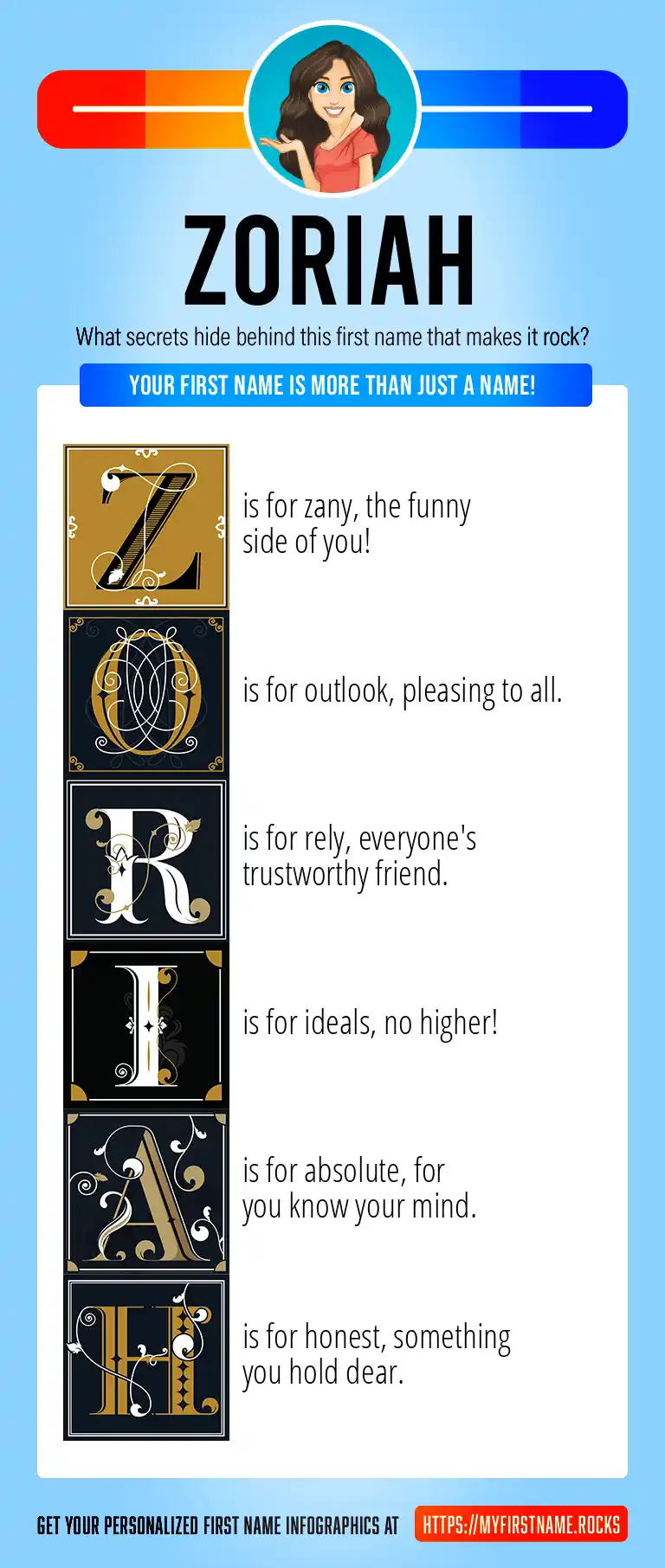 ZORIAH

What secrets hide behind this first name that makes it rock?

YOUR FIRST NAME IS MORE THAN JUST A NAME!

Z is for zany, the funny side of you!

O is for outlook, pleasing to all.

R is for rely, everyone's trustworthy friend.

I is for ideals, no higher!

A is for absolute, for you know your mind.

H is for honest, something you hold dear.

GET YOUR PERSONALIZED FIRST NAME INFOGRAPHICS AT HTTPS://MYFIRSTNAME.ROCKS