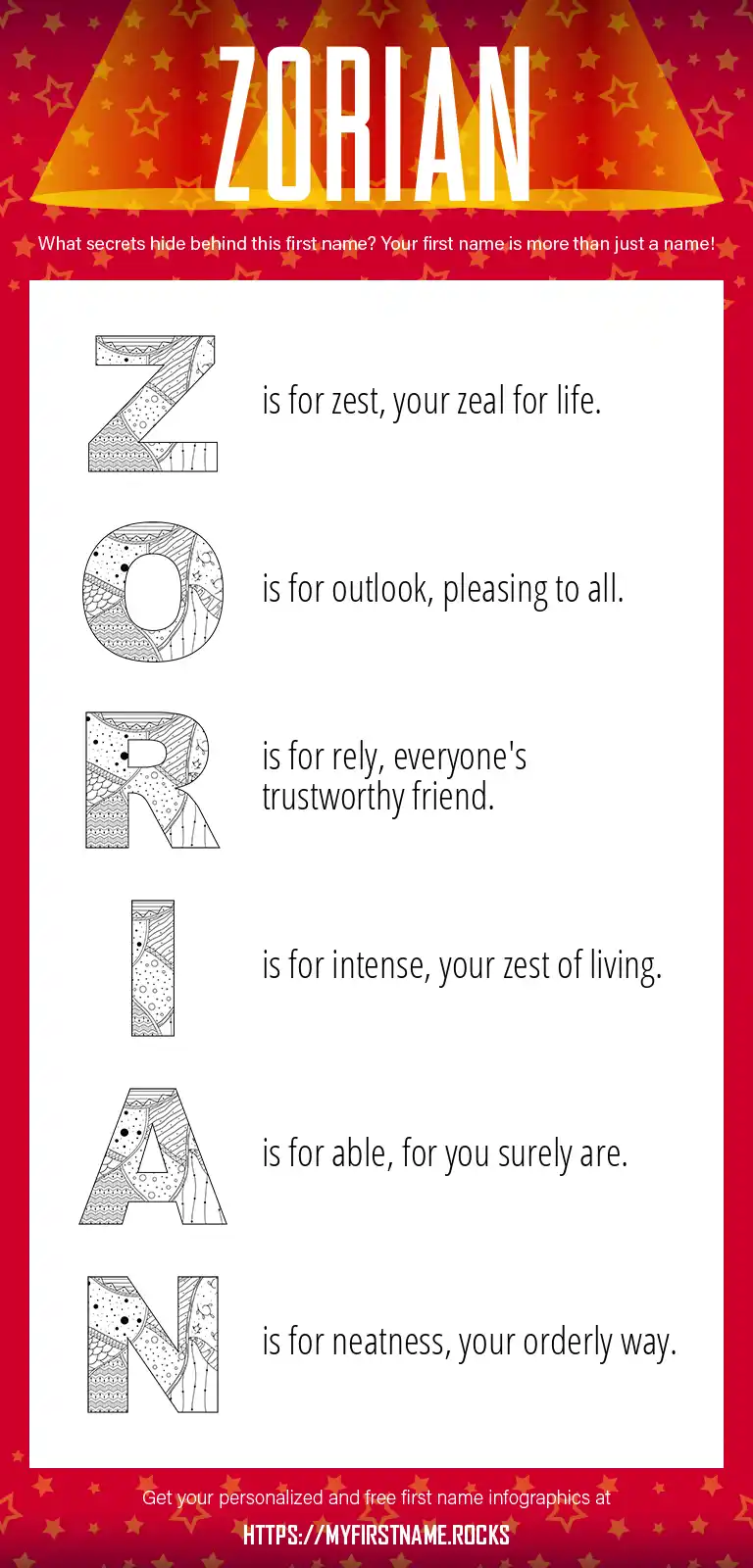 ZORIAN

What secrets hide behind this first name? Your first name is more than just a name!

Z is for zest, your zeal for life.

O is for outlook, pleasing to all.

R is for rely, everyone's trustworthy friend.

I is for intense, your zest of living.

A is for able, for you surely are.

N is for neatness, your orderly way.

Get your personalized and free first name infographics at

HTTPS://MYFIRSTNAME.ROCKS