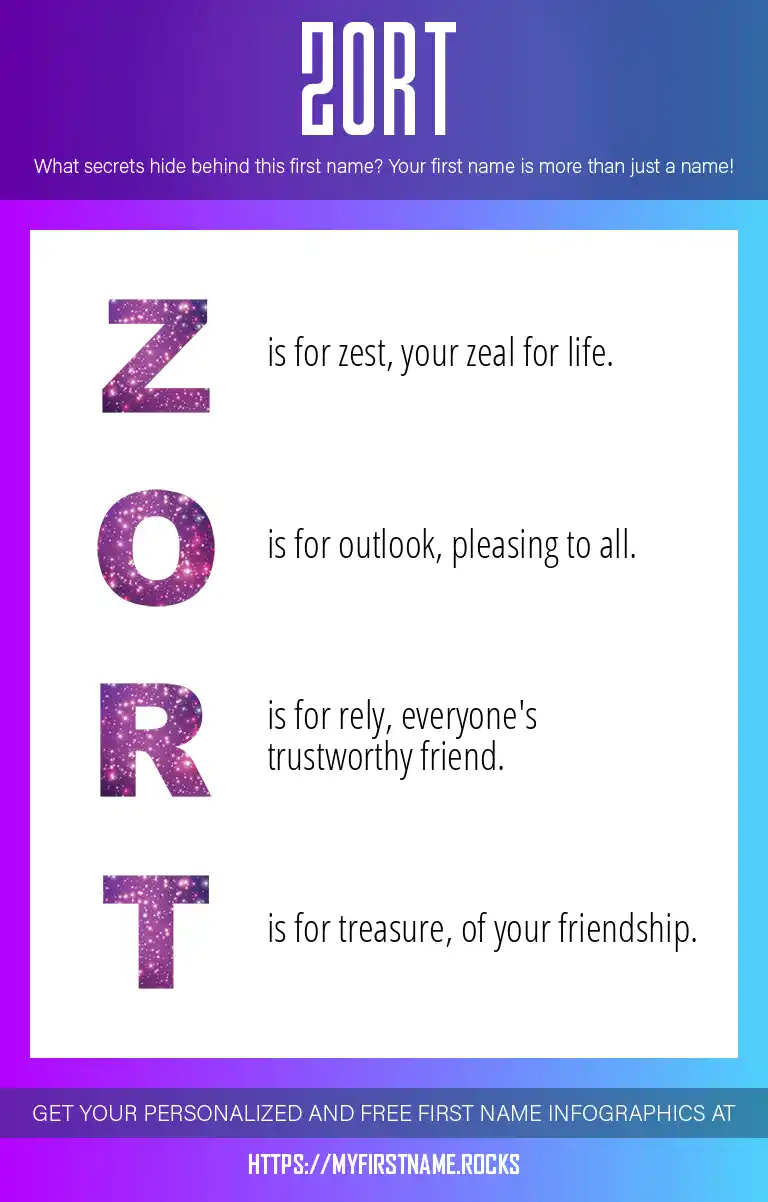 ZORT

What secrets hide behind this first name? Your first name is more than just a name!

Z is for zest, your zeal for life.

O is for outlook, pleasing to all.

R is for rely, everyone's trustworthy friend.

T is for treasure, of your friendship.

GET YOUR PERSONALIZED AND FREE FIRST NAME INFOGRAPHICS AT

HTTPS://MYFIRSTNAME.ROCKS