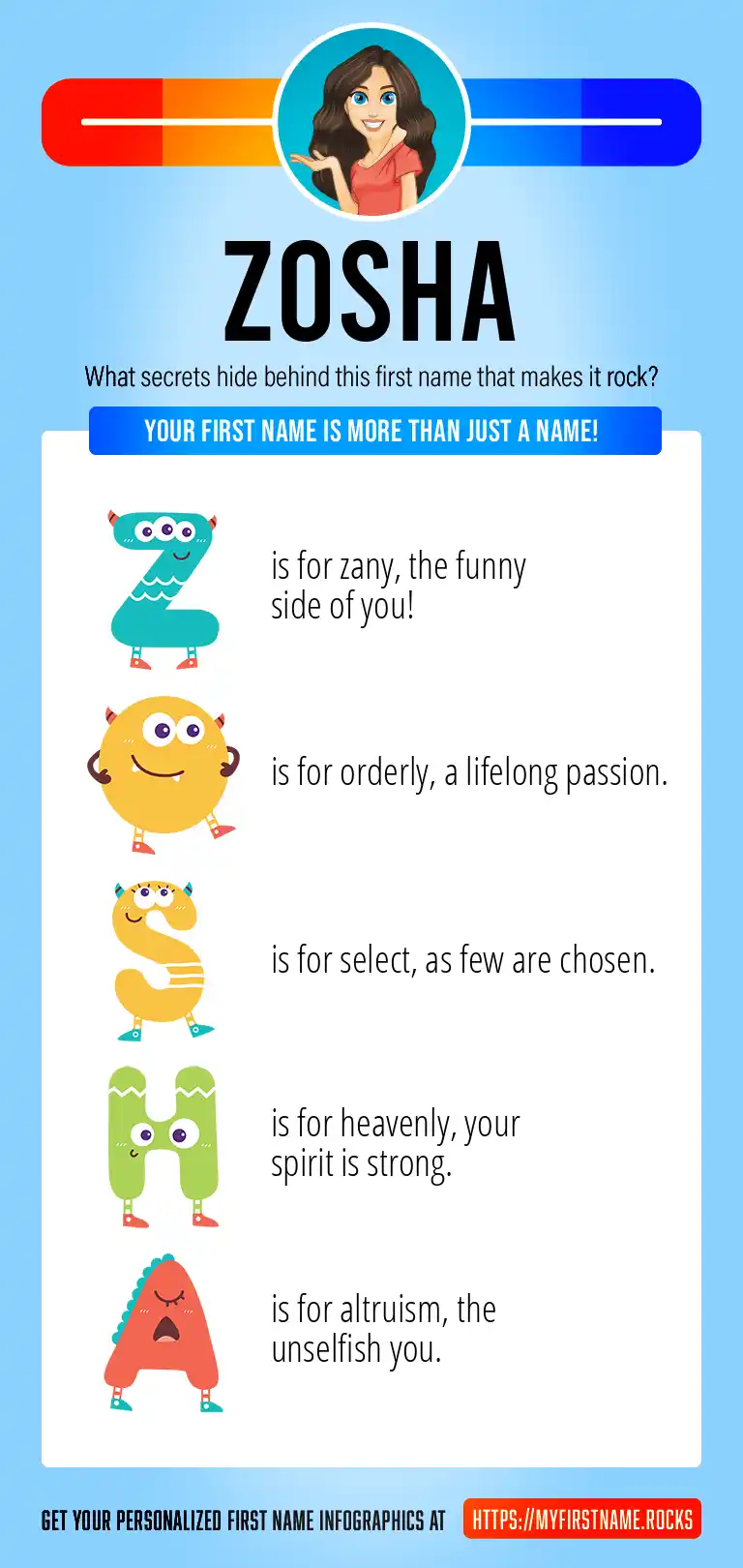 ZOSHA

What secrets hide behind this first name that makes it rock?

YOUR FIRST NAME IS MORE THAN JUST A NAME!

Z is for zany, the funny side of you!

O is for orderly, a lifelong passion.

S is for select, as few are chosen.

H is for heavenly, your spirit is strong.

A is for altruism, the unselfish you.

GET YOUR PERSONALIZED FIRST NAME INFOGRAPHICS AT HTTPS://MYFIRSTNAME.ROCKS