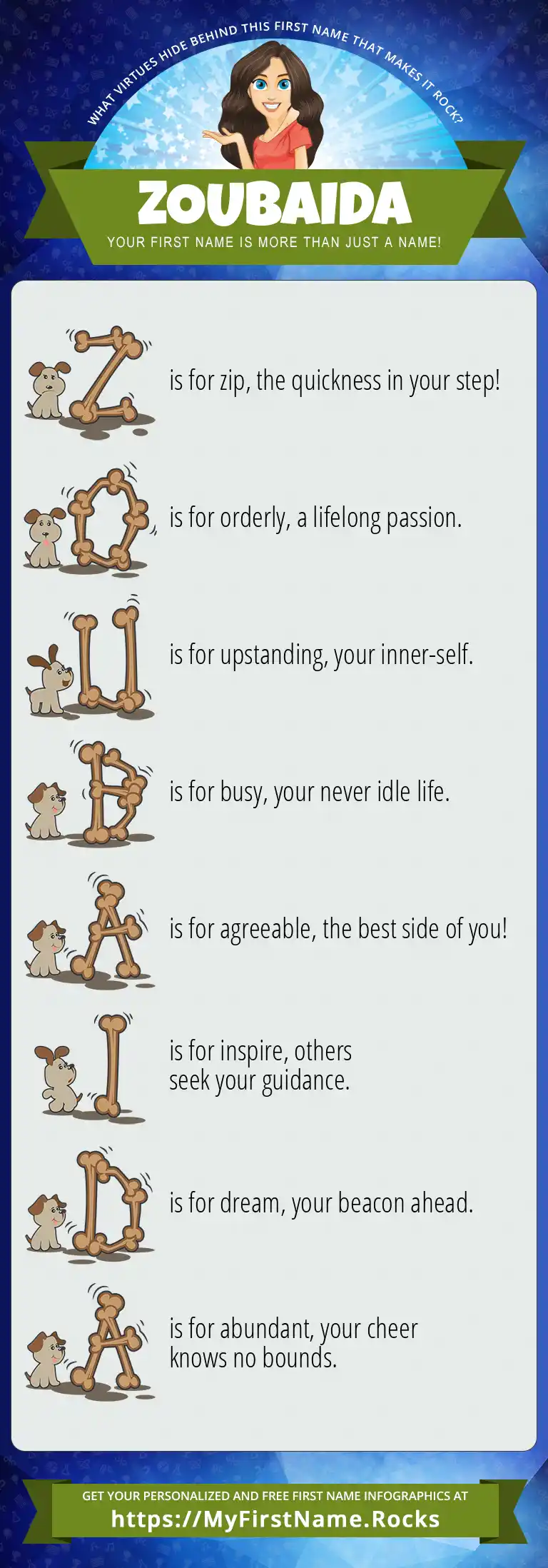 WHAT VIRTUES HIDE BEHIND THIS FIRST NAME THAT MAKES IT ROCK?

ZOUBAIDA

YOUR FIRST NAME IS MORE THAN JUST A NAME!

Z is for zip, the quickness in your step!

O is for orderly, a lifelong passion.

U is for upstanding, your inner-self.

B is for busy, your never idle life.

A is for agreeable, the best side of you!

I is for inspire, others seek your guidance.

D is for dream, your beacon ahead.

A is for abundant, your cheer knows no bounds.

GET YOUR PERSONALIZED AND FREE FIRST NAME INFOGRAPHICS AT
https://MyFirstName.Rocks