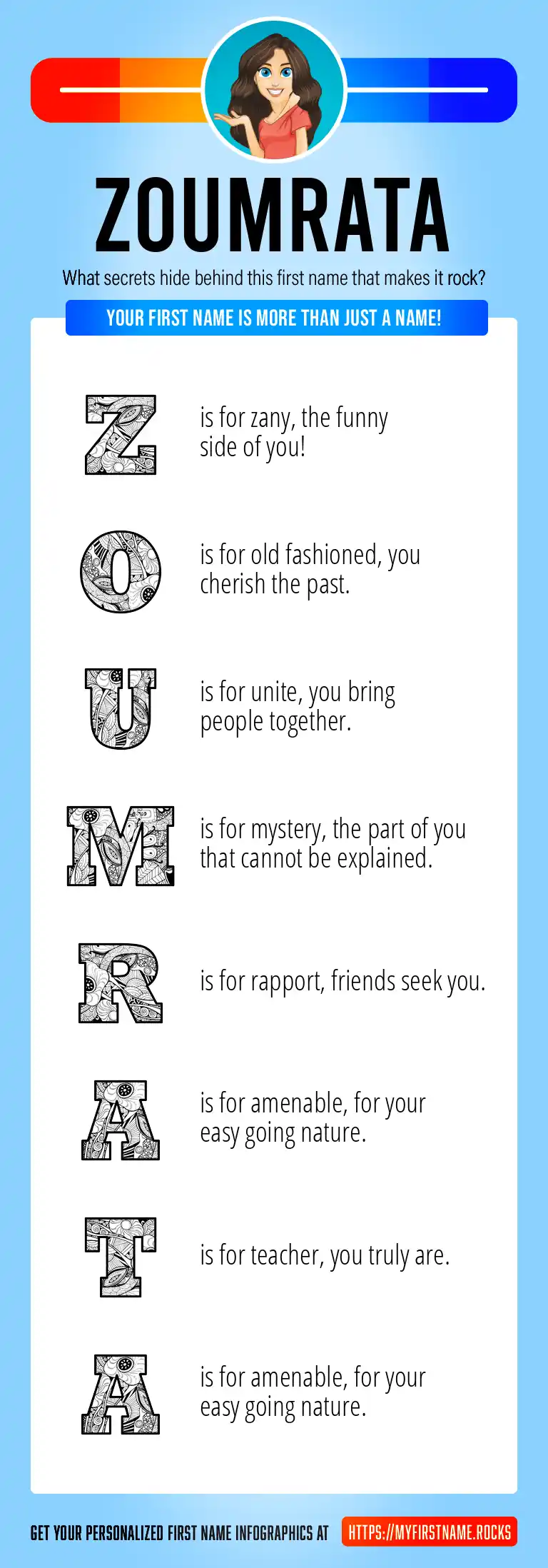 ZOUMRATA

What secrets hide behind this first name that makes it rock?

YOUR FIRST NAME IS MORE THAN JUST A NAME!

Z is for zany, the funny side of you!

O is for old fashioned, you cherish the past.

U is for unite, you bring people together.

M is for mystery, the part of you that cannot be explained.

R is for rapport, friends seek you.

A is for amenable, for your easy going nature.

T is for teacher, you truly are.

A is for amenable, for your easy going nature.

GET YOUR PERSONALIZED FIRST NAME INFOGRAPHICS AT HTTPS://MYFIRSTNAME.ROCKS