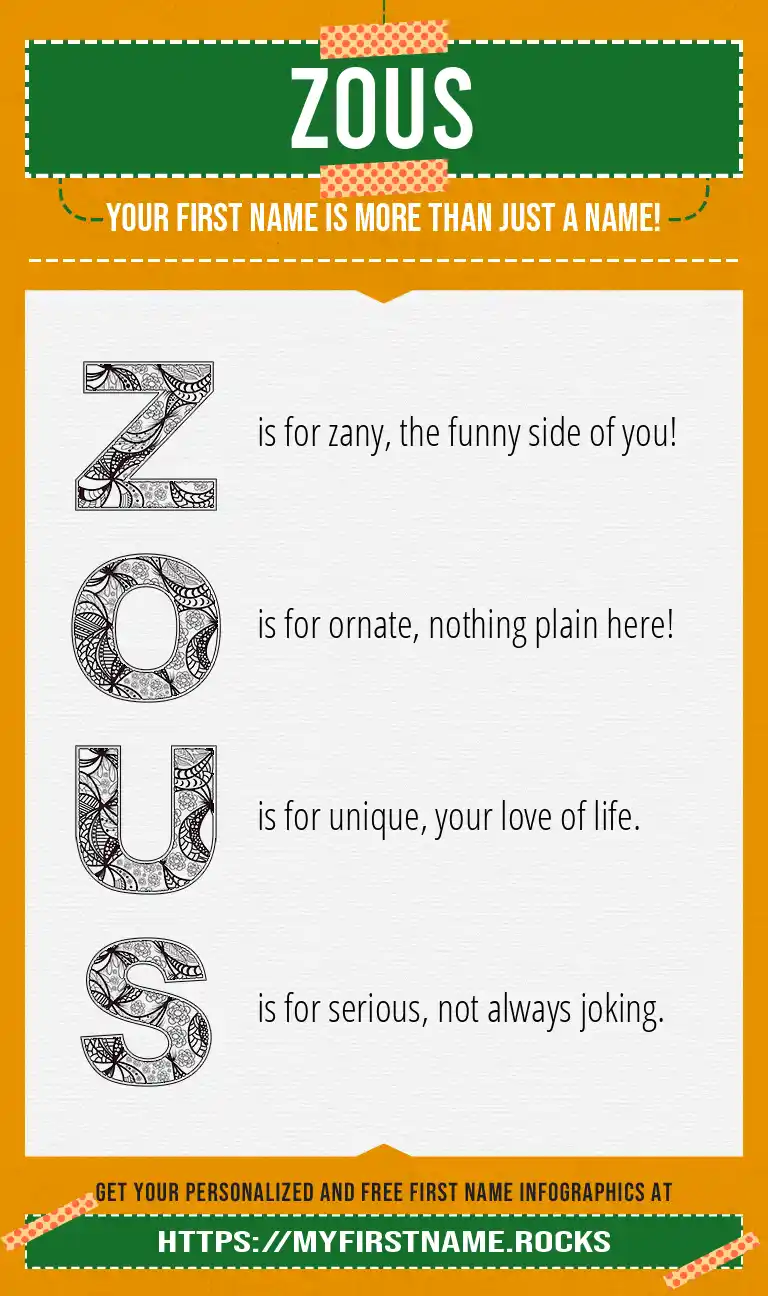 ZOUS

YOUR FIRST NAME IS MORE THAN JUST A NAME!

Z is for zany, the funny side of you!

O is for ornate, nothing plain here!

U is for unique, your love of life.

S is for serious, not always joking.

GET YOUR PERSONALIZED AND FREE FIRST NAME INFOGRAPHICS AT

HTTPS://MYFIRSTNAME.ROCKS