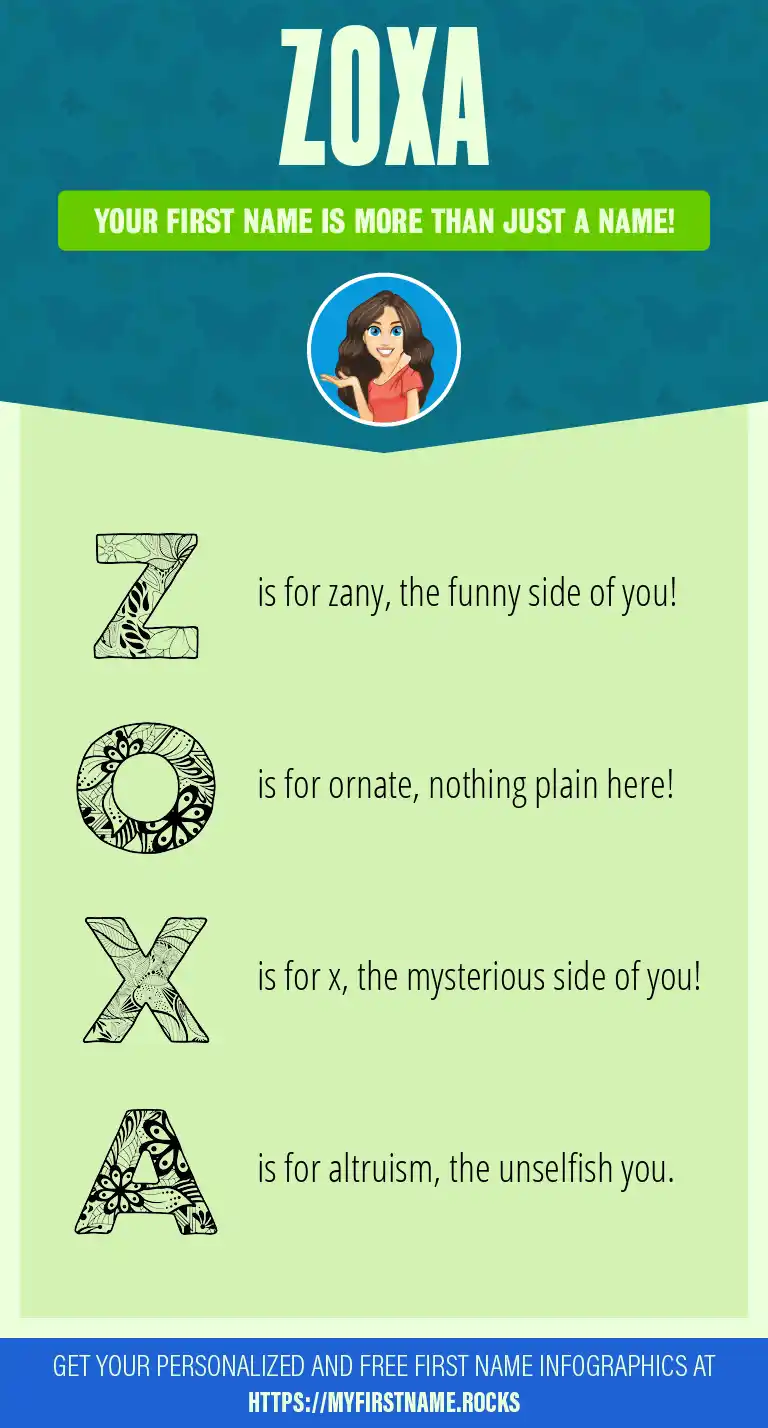 ZOXA

YOUR FIRST NAME IS MORE THAN JUST A NAME!

Z is for zany, the funny side of you!

O is for ornate, nothing plain here!

X is for x, the mysterious side of you!

A is for altruism, the unselfish you.

GET YOUR PERSONALIZED AND FREE FIRST NAME INFOGRAPHICS AT HTTPS://MYFIRSTNAME.ROCKS