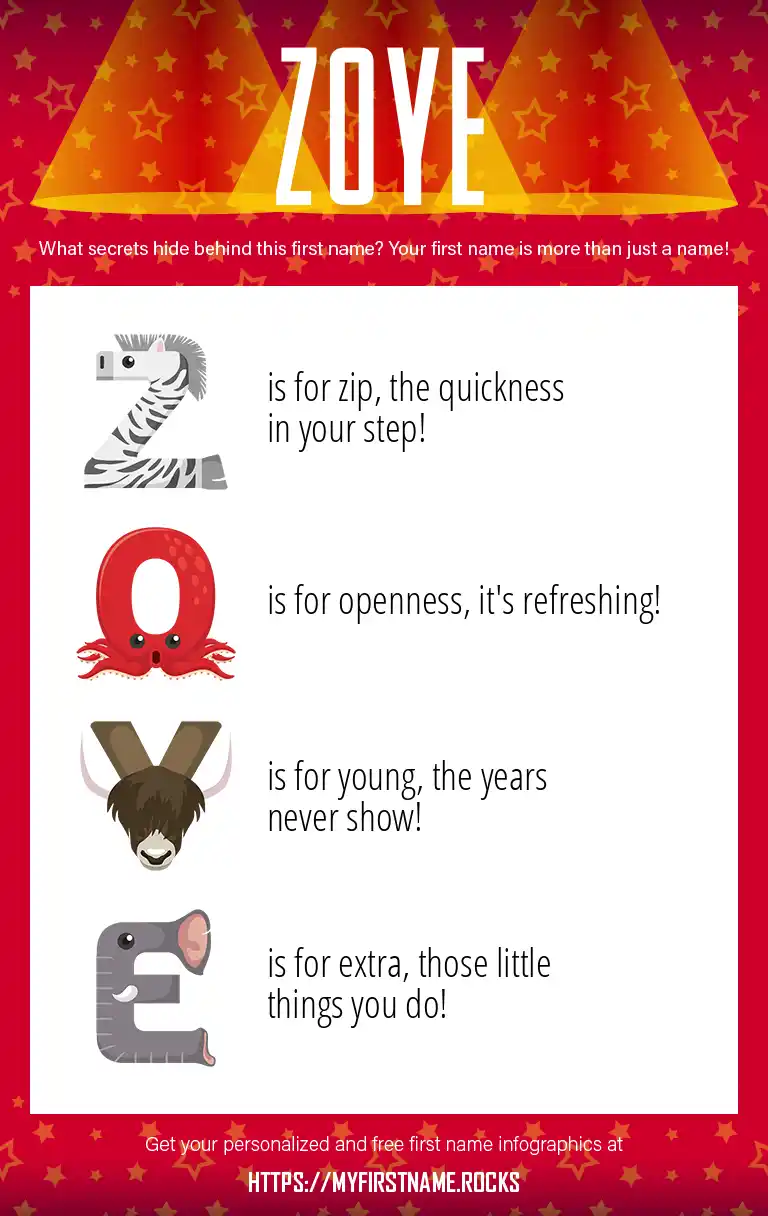 ZOYE

What secrets hide behind this first name? Your first name is more than just a name!

Z is for zip, the quickness in your step!

O is for openness, it's refreshing!

Y is for young, the years never show!

E is for extra, those little things you do!

Get your personalized and free first name infographics at

HTTPS://MYFIRSTNAME.ROCKS