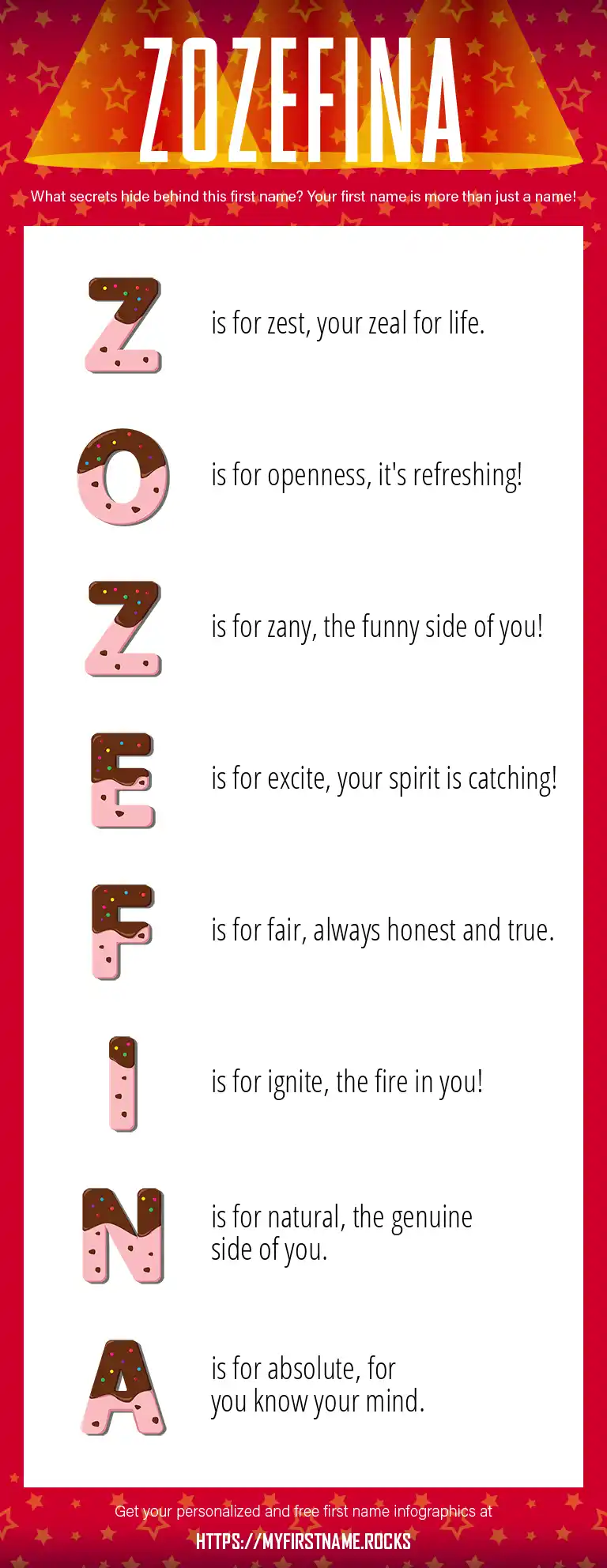 ZOZEFINA

What secrets hide behind this first name? Your first name is more than just a name!

Z is for zest, your zeal for life.

O is for openness, it's refreshing!

Z is for zany, the funny side of you!

E is for excite, your spirit is catching!

F is for fair, always honest and true.

I is for ignite, the fire in you!

N is for natural, the genuine side of you.

A is for absolute, for you know your mind.

Get your personalized and free first name infographics at

HTTPS://MYFIRSTNAME.ROCKS