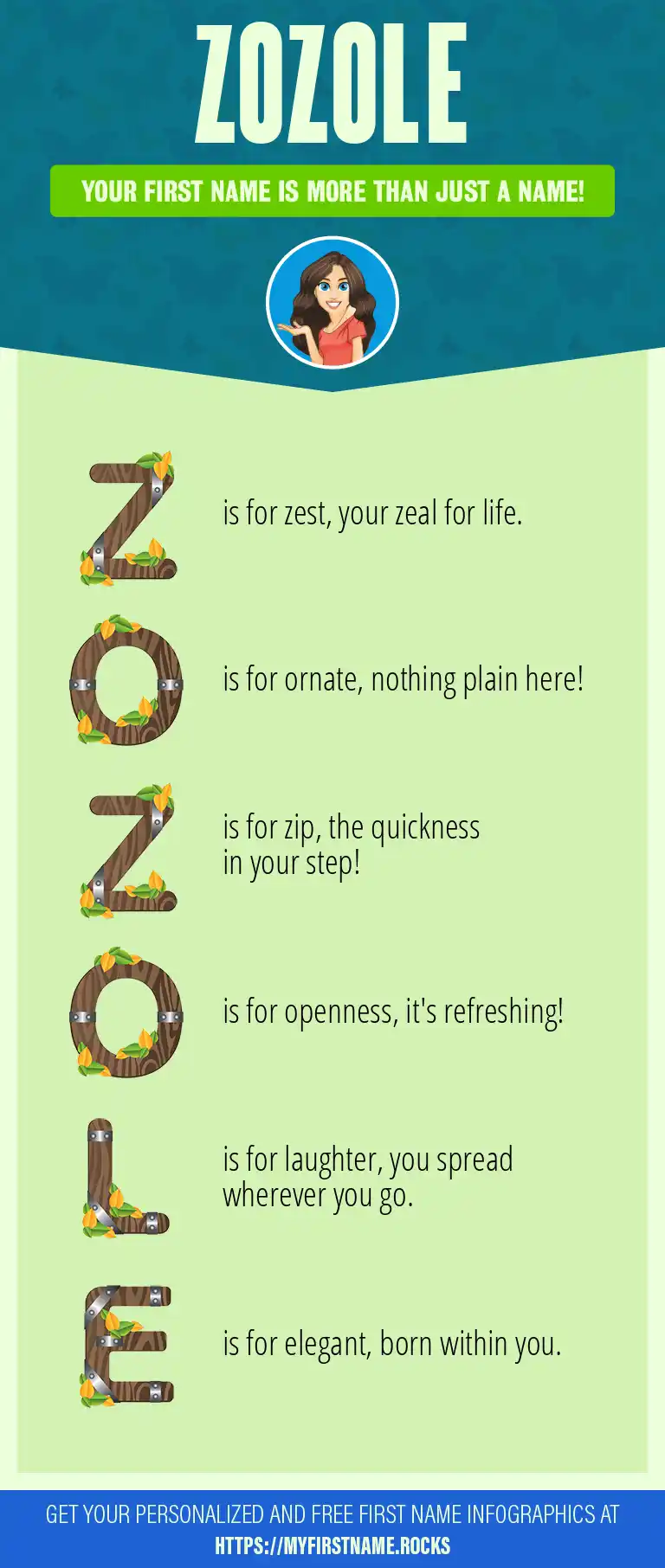 ZOZOLE

YOUR FIRST NAME IS MORE THAN JUST A NAME!

Z is for zest, your zeal for life.

O is for ornate, nothing plain here!

Z is for zip, the quickness in your step!

O is for openness, it's refreshing!

L is for laughter, you spread wherever you go.

E is for elegant, born within you.

GET YOUR PERSONALIZED AND FREE FIRST NAME INFOGRAPHICS AT HTTPS://MYFIRSTNAME.ROCKS