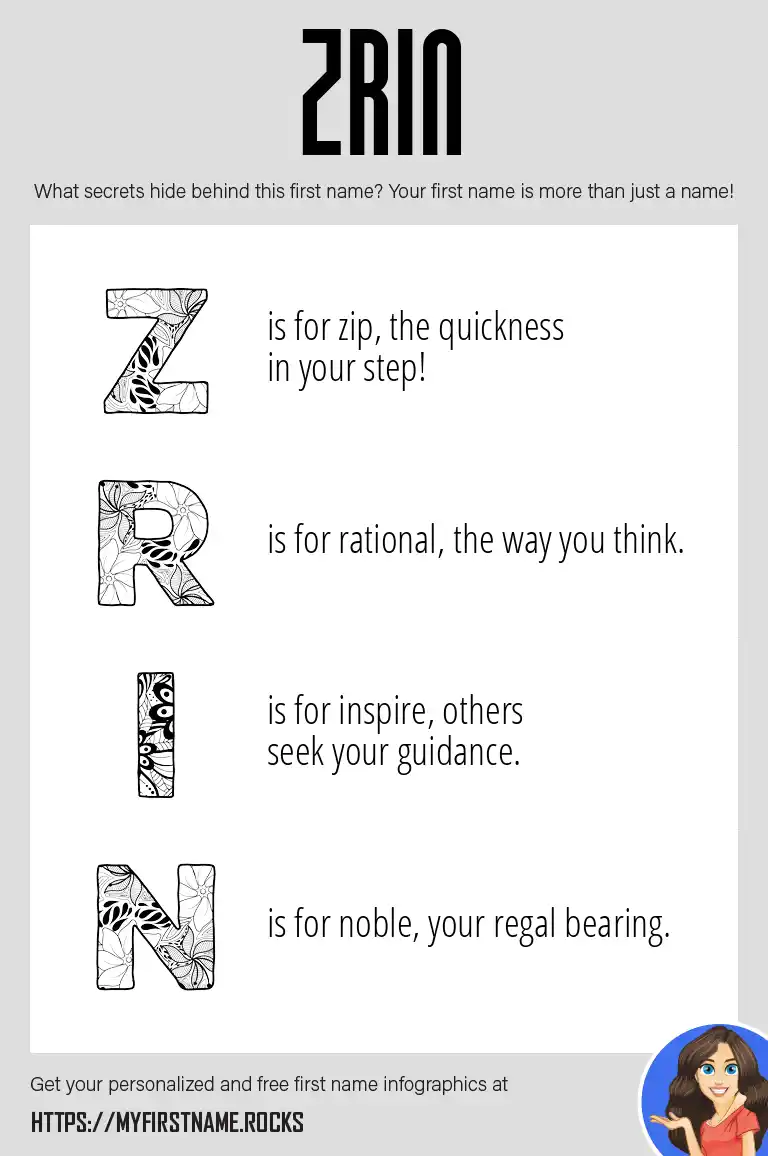 ZRIN

What secrets hide behind this first name? Your first name is more than just a name!

Z is for zip, the quickness in your step!

R is for rational, the way you think.

I is for inspire, others seek your guidance.

N is for noble, your regal bearing.

Get your personalized and free first name infographics at

HTTPS://MYFIRSTNAME.ROCKS