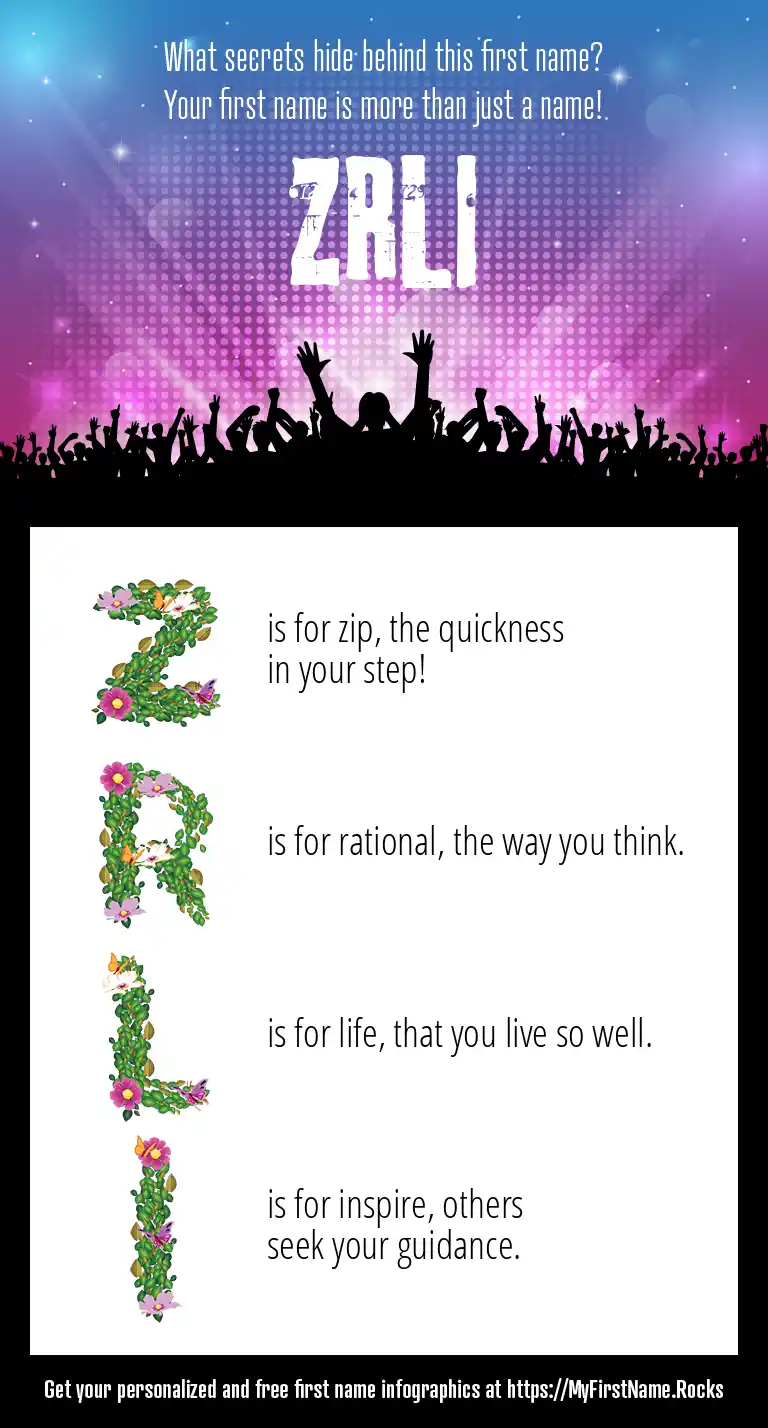 What secrets hide behind this first name?
Your first name is more than just a name!

ZRLI

Z is for zip, the quickness in your step!

R is for rational, the way you think.

L is for life, that you live so well.

I is for inspire, others seek your guidance.

Get your personalized and free first name infographics at https://MyFirstName.Rocks