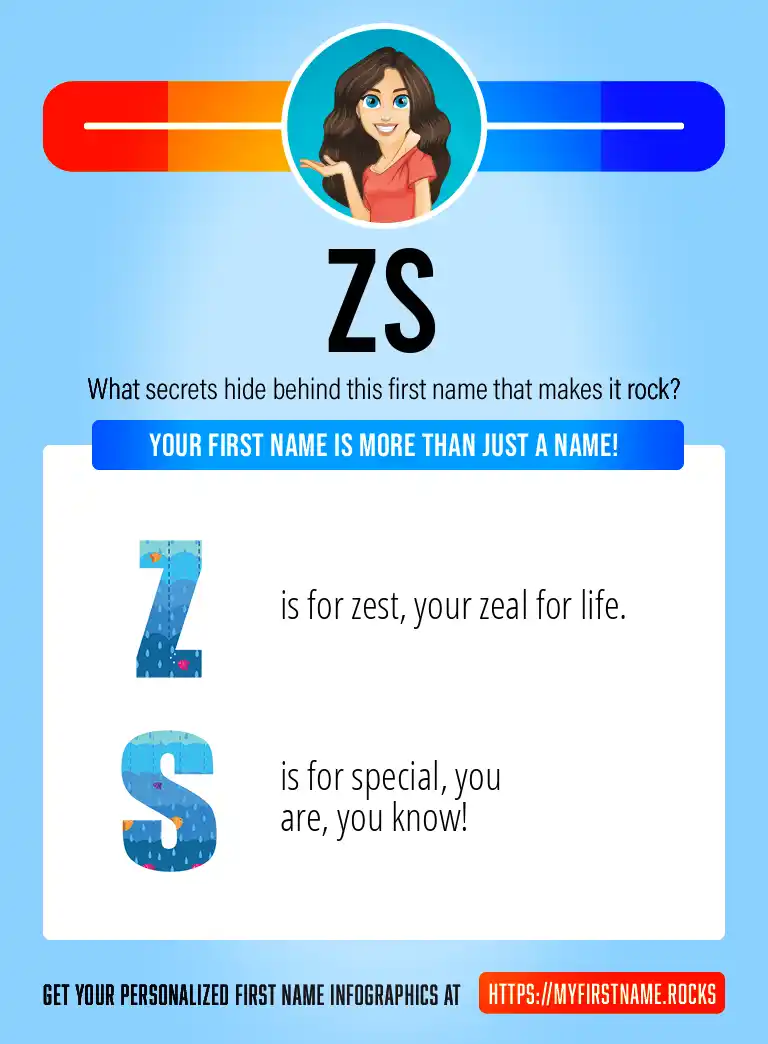 ZS

What secrets hide behind this first name that makes it rock?

YOUR FIRST NAME IS MORE THAN JUST A NAME!

Z is for zest, your zeal for life.

S is for special, you are, you know!

GET YOUR PERSONALIZED FIRST NAME INFOGRAPHICS AT HTTPS://MYFIRSTNAME.ROCKS