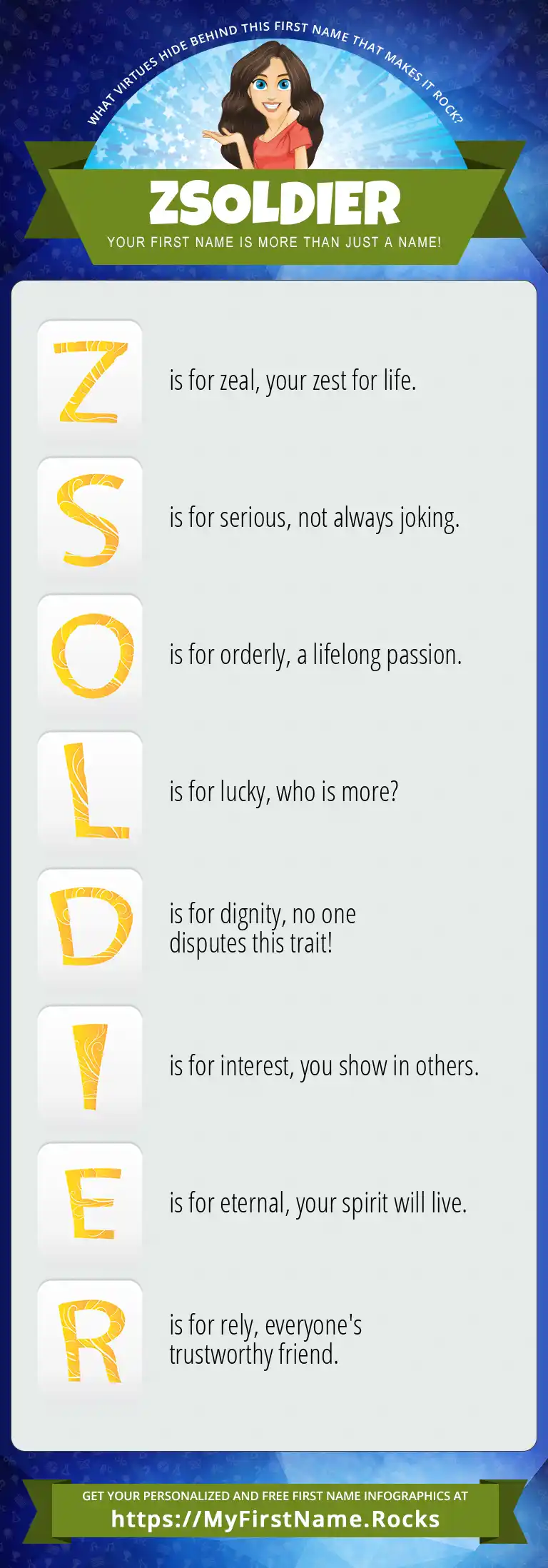 WHAT VIRTUES HIDE BEHIND THIS FIRST NAME THAT MAKES IT ROCK?

ZSOLDIER

YOUR FIRST NAME IS MORE THAN JUST A NAME!

Z is for zeal, your zest for life.

S is for serious, not always joking.

O is for orderly, a lifelong passion.

L is for lucky, who is more?

D is for dignity, no one disputes this trait!

I is for interest, you show in others.

E is for eternal, your spirit will live.

R is for rely, everyone's trustworthy friend.

GET YOUR PERSONALIZED AND FREE FIRST NAME INFOGRAPHICS AT

https://MyFirstName.Rocks